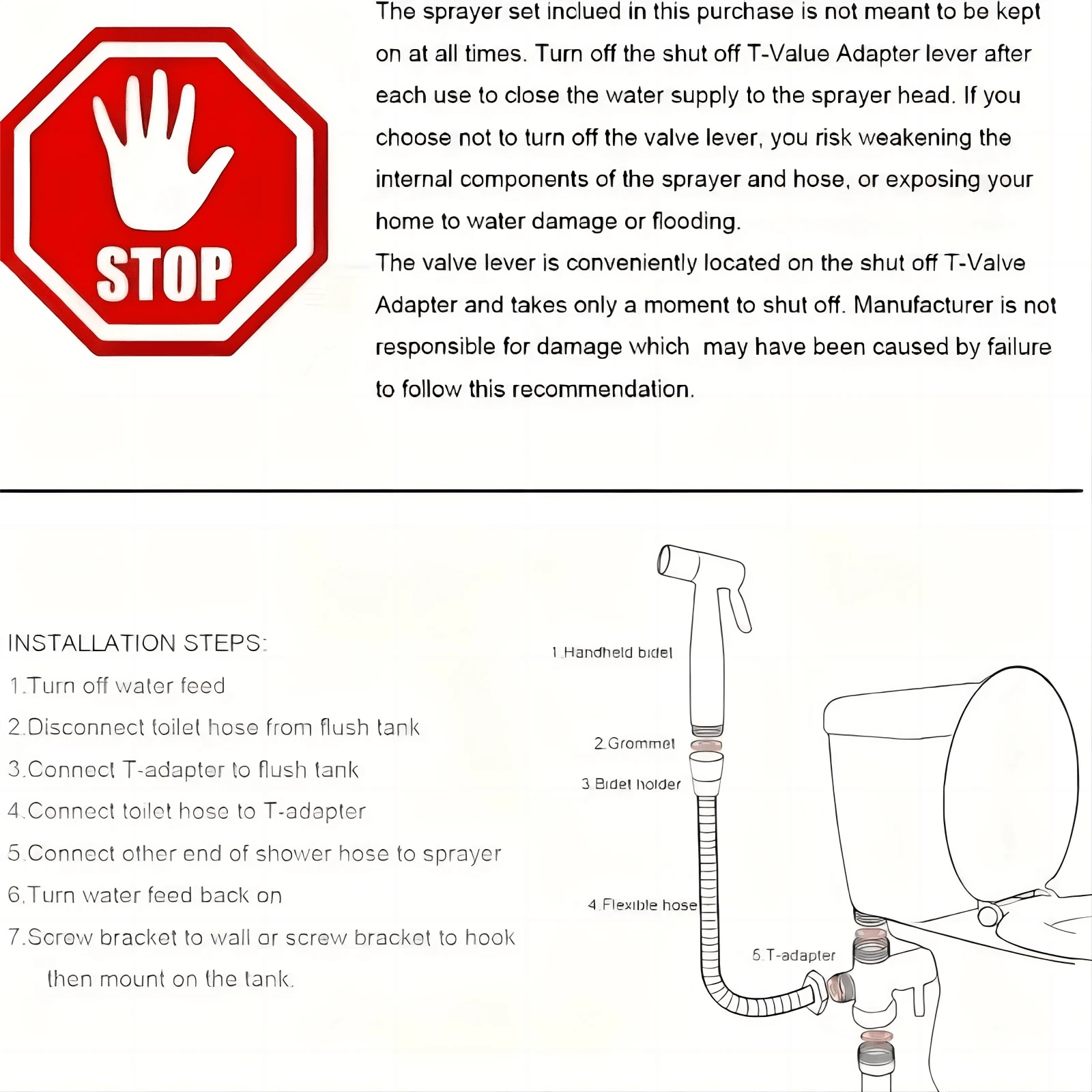 STOP

The sprayer set inclued in this purchase is not meant to be kept on at all times. Turn off the shut off T-Value Adapter lever after each use to close the water supply to the sprayer head. If you choose not to turn off the valve lever, you risk weakening the internal components of the sprayer and hose, or exposing your home to water damage or flooding.
The valve lever is conveniently located on the shut off T-Valve Adapter and takes only a moment to shut off. Manufacturer is not responsible for damage which may have been caused by failure to follow this recommendation.

INSTALLATION STEPS:
1.Turn off water feed
2.Disconnect toilet hose from flush tank
3.Connect T-adapter to flush tank
4.Connect toilet hose to T-adapter
5.Connect other end of shower hose to sprayer
6.Turn water feed back on
7.Screw bracket to wall or screw bracket to hook then mount on the tank.

1.Handheld bidet
2.Grommet
3.Bidet holder
4.Flexible hose
5.T-adapter