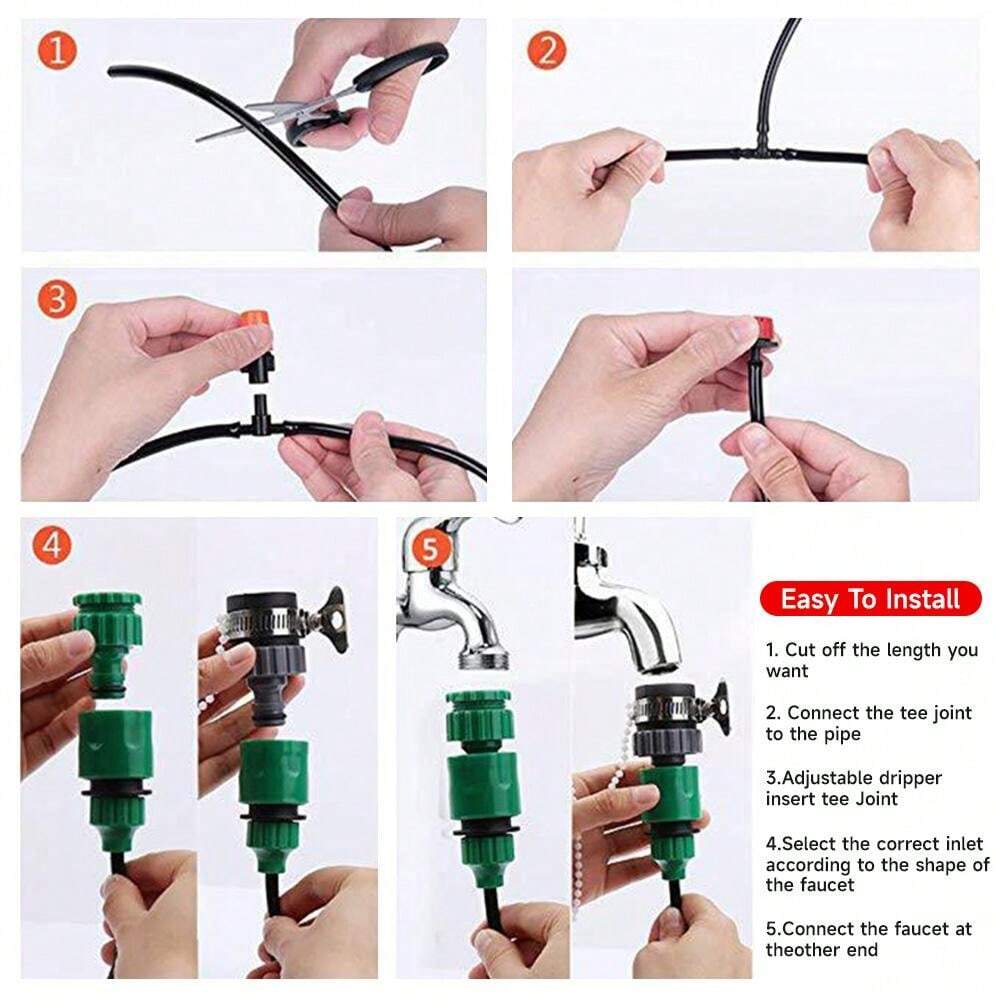 1

2

3

4

5

Easy To Install

1. Cut off the length you want

2. Connect the tee joint to the pipe

3.Adjustable dripper insert tee Joint

4.Select the correct inlet according to the shape of the faucet

5.Connect the faucet at theother end