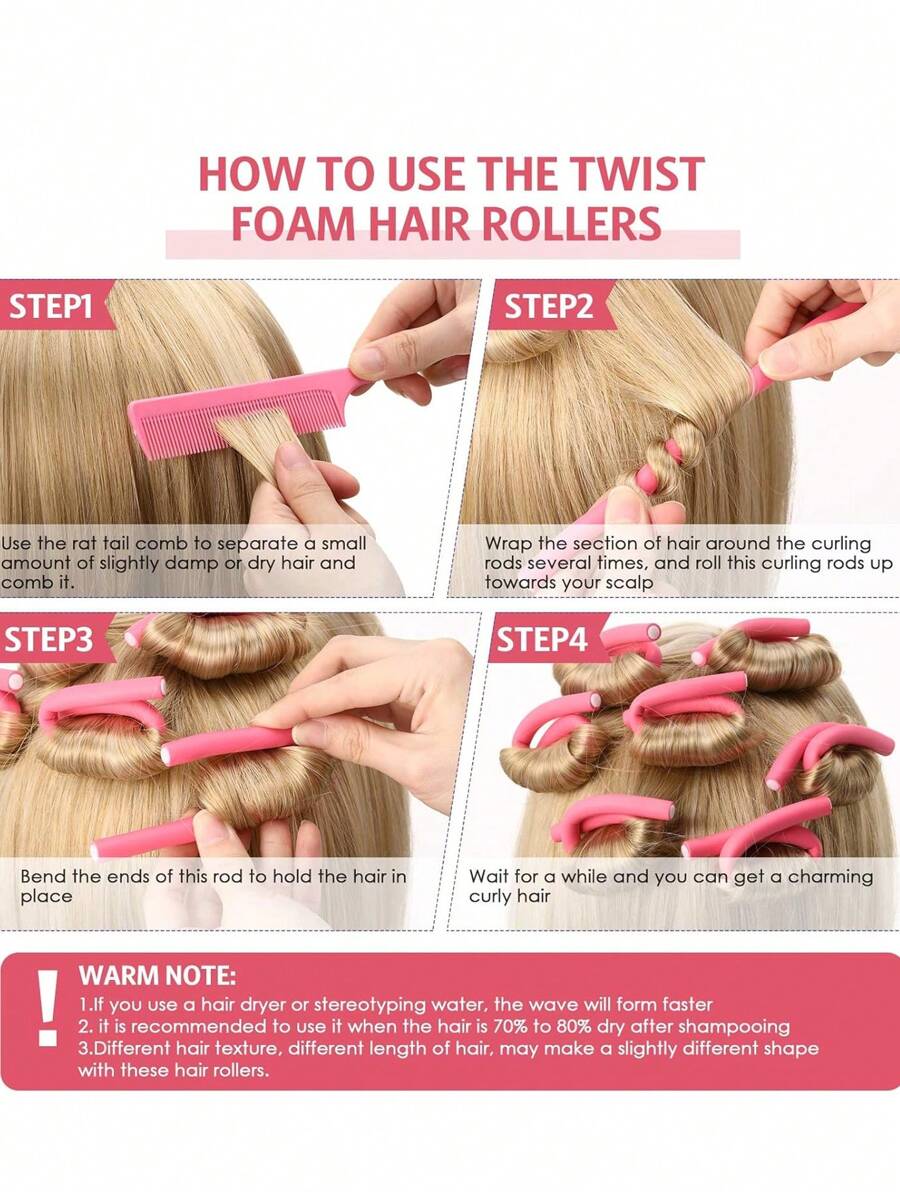 HOW TO USE THE TWIST FOAM HAIR ROLLERS

STEP1

Use the rat tail comb to separate a small amount of slightly damp or dry hair and comb it.

STEP2

Wrap the section of hair around the curling rods several times, and roll this curling rods up towards your scalp

STEP3

Bend the ends of this rod to hold the hair in place

STEP4

Wait for a while and you can get a charming curly hair

!

WARM NOTE:
1.If you use a hair dryer or stereotyping water, the wave will form faster
2. it is recommended to use it when the hair is 70% to 80% dry after shampooing
3.Different hair texture, different length of hair, may make a slightly different shape with these hair rollers.