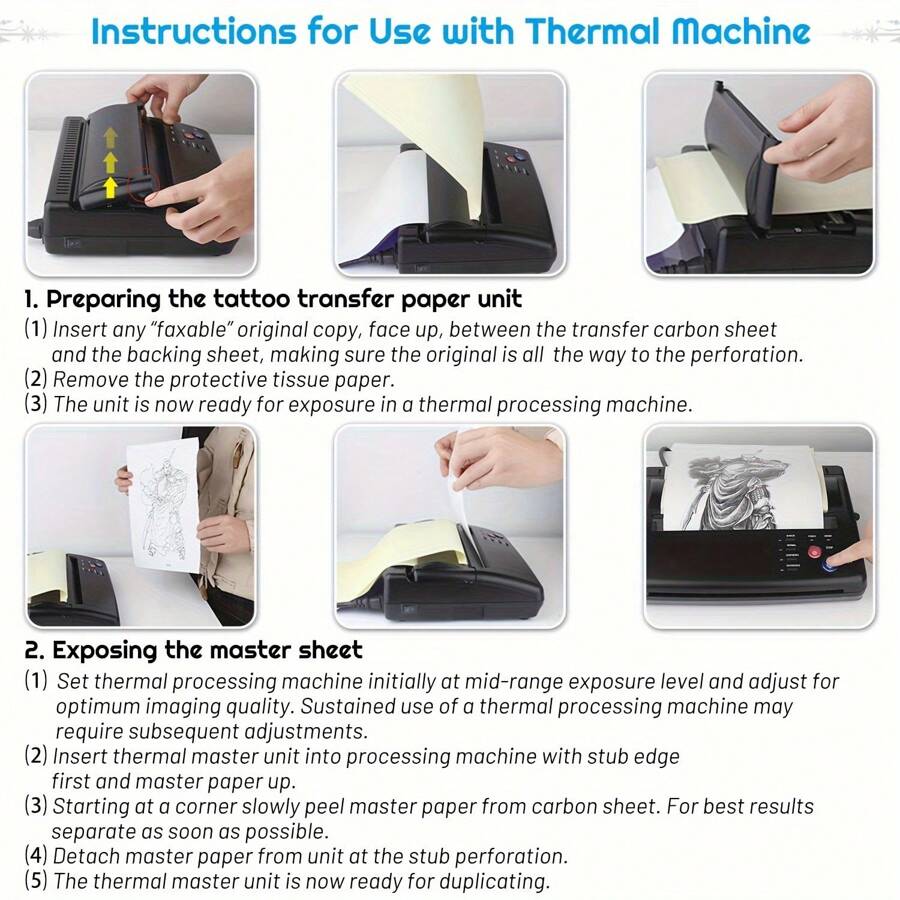 Instructions for Use with Thermal Machine

1. Preparing the tattoo transfer paper unit

(1) Insert any "faxable" original copy, face up, between the transfer carbon sheet and the backing sheet, making sure the original is all the way to the perforation.
(2) Remove the protective tissue paper.
(3) The unit is now ready for exposure in a thermal processing machine.

2. Exposing the master sheet

(1) Set thermal processing machine initially at mid-range exposure level and adjust for optimum imaging quality. Sustained use of a thermal processing machine may require subsequent adjustments.
(2) Insert thermal master unit into processing machine with stub edge first and master paper up.
(3) Starting at a corner slowly peel master paper from carbon sheet. For best results separate as soon as possible.
(4) Detach master paper from unit at the stub perforation.
(5) The thermal master unit is now ready for duplicating.