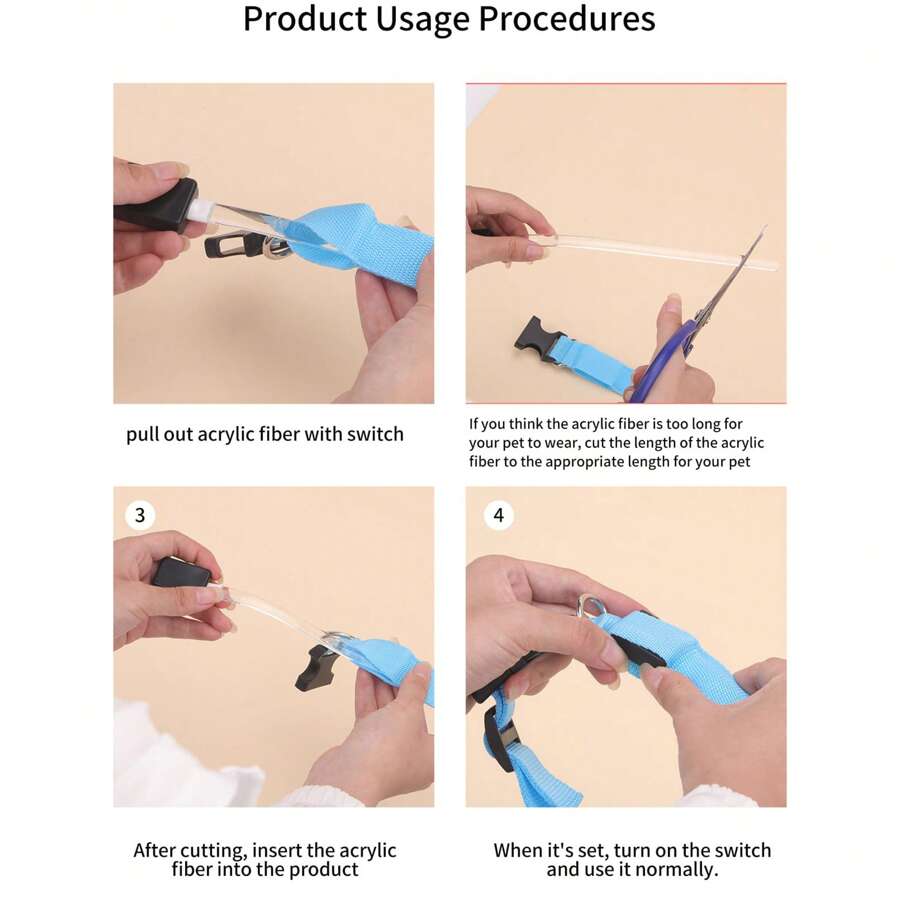 Product Usage Procedures

pull out acrylic fiber with switch

If you think the acrylic fiber is too long for your pet to wear, cut the length of the acrylic fiber to the appropriate length for your pet

3

4

After cutting, insert the acrylic fiber into the product

When it's set, turn on the switch and use it normally.