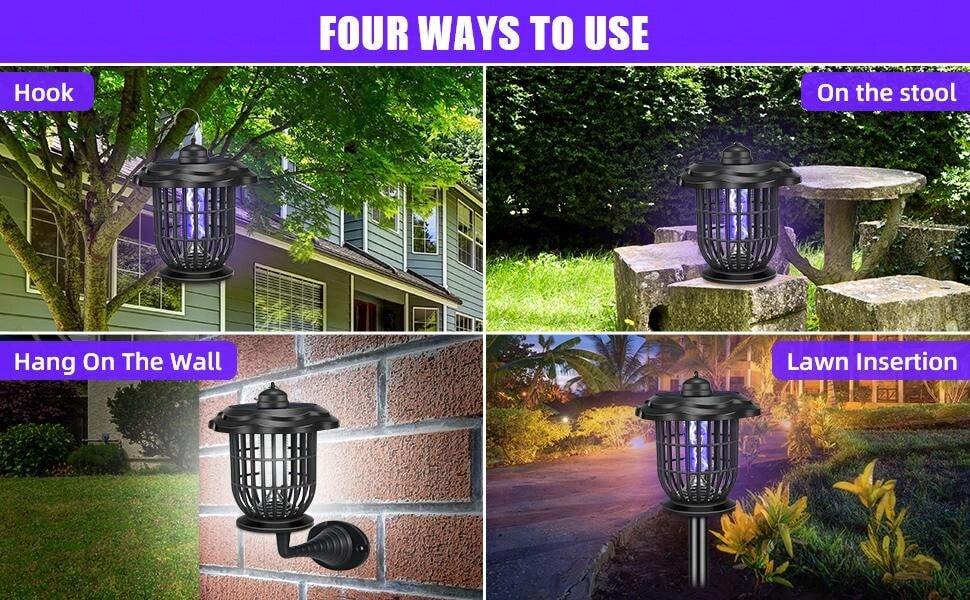 FOUR WAYS TO USE

Hook

On the stool

Hang On The Wall

Lawn Insertion