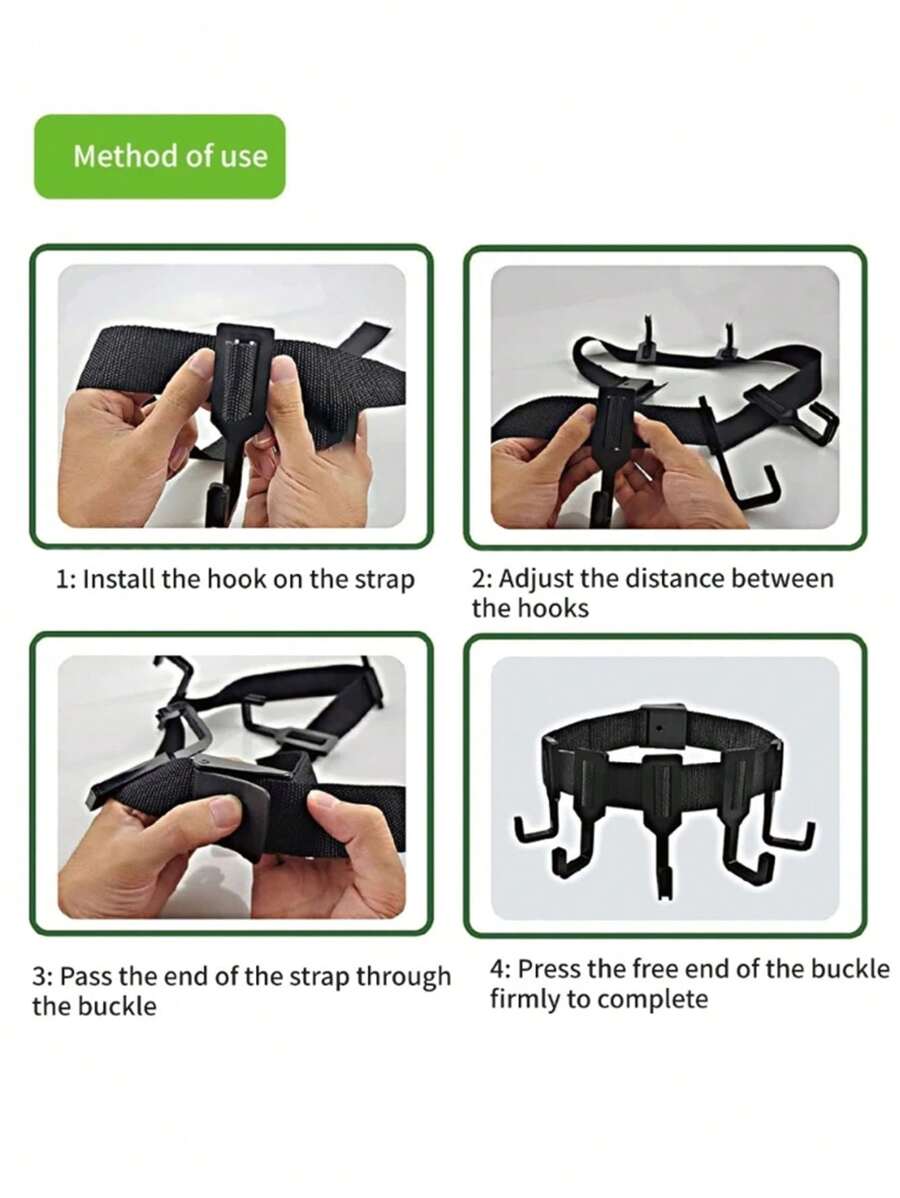 Method of use

1: Install the hook on the strap

2: Adjust the distance between the hooks

3: Pass the end of the strap through the buckle

4: Press the free end of the buckle firmly to complete