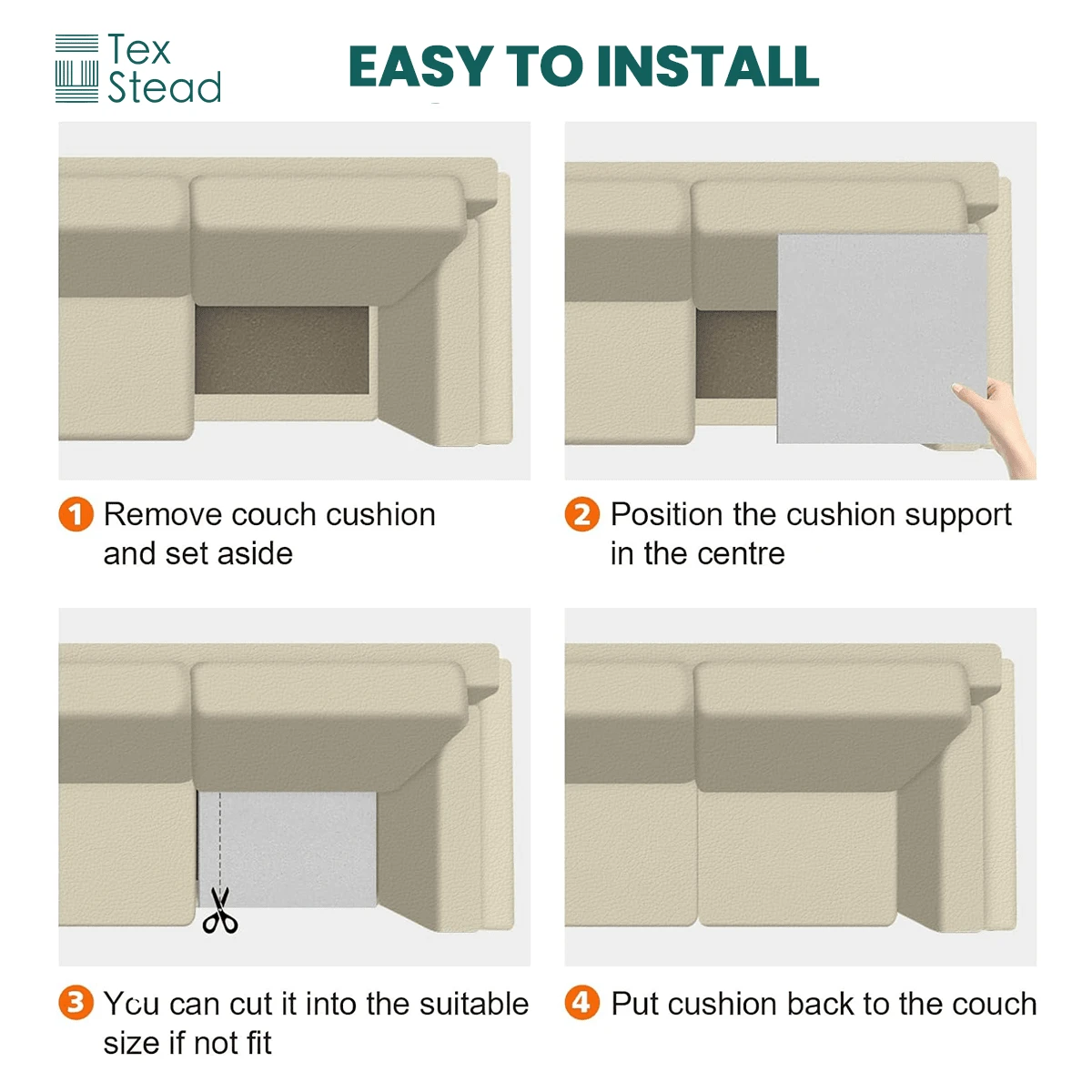 Tex Stead

EASY TO INSTALL

1 Remove couch cushion and set aside

2 Position the cushion support in the centre

3 You can cut it into the suitable size if not fit

4 Put cushion back to the couch