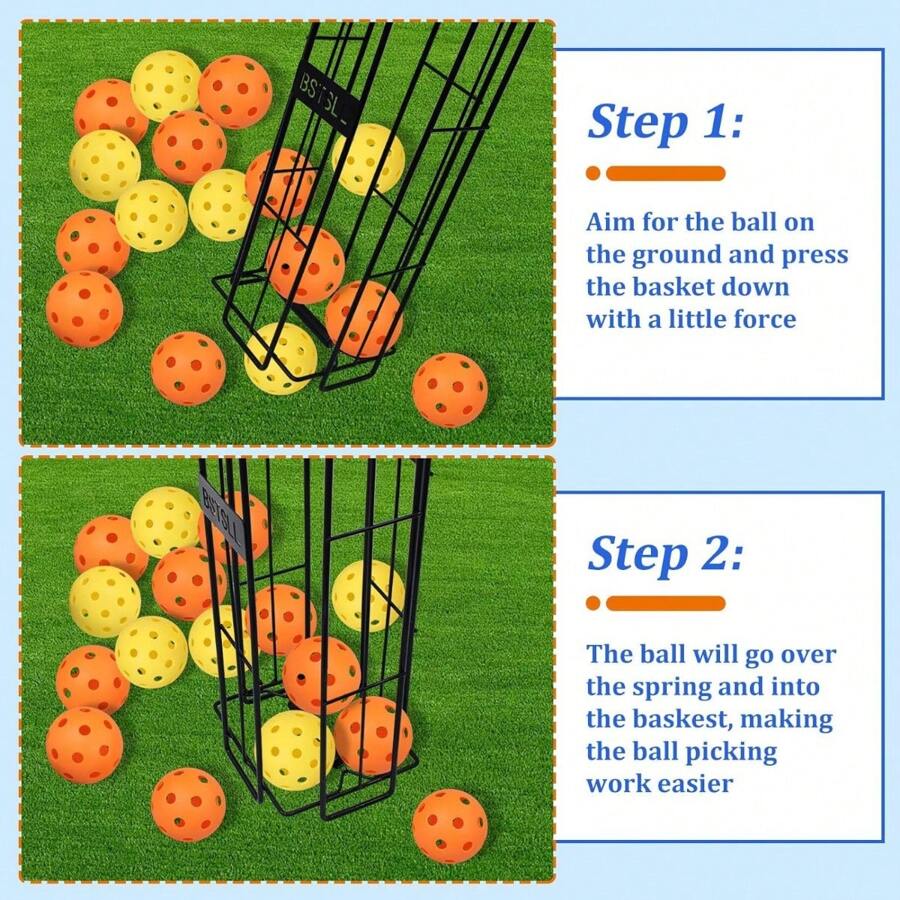 BSTSL

Step 1:

Aim for the ball on the ground and press the basket down with a little force

BSTSL

Step 2:

The ball will go over the spring and into the baskest, making the ball picking work easier