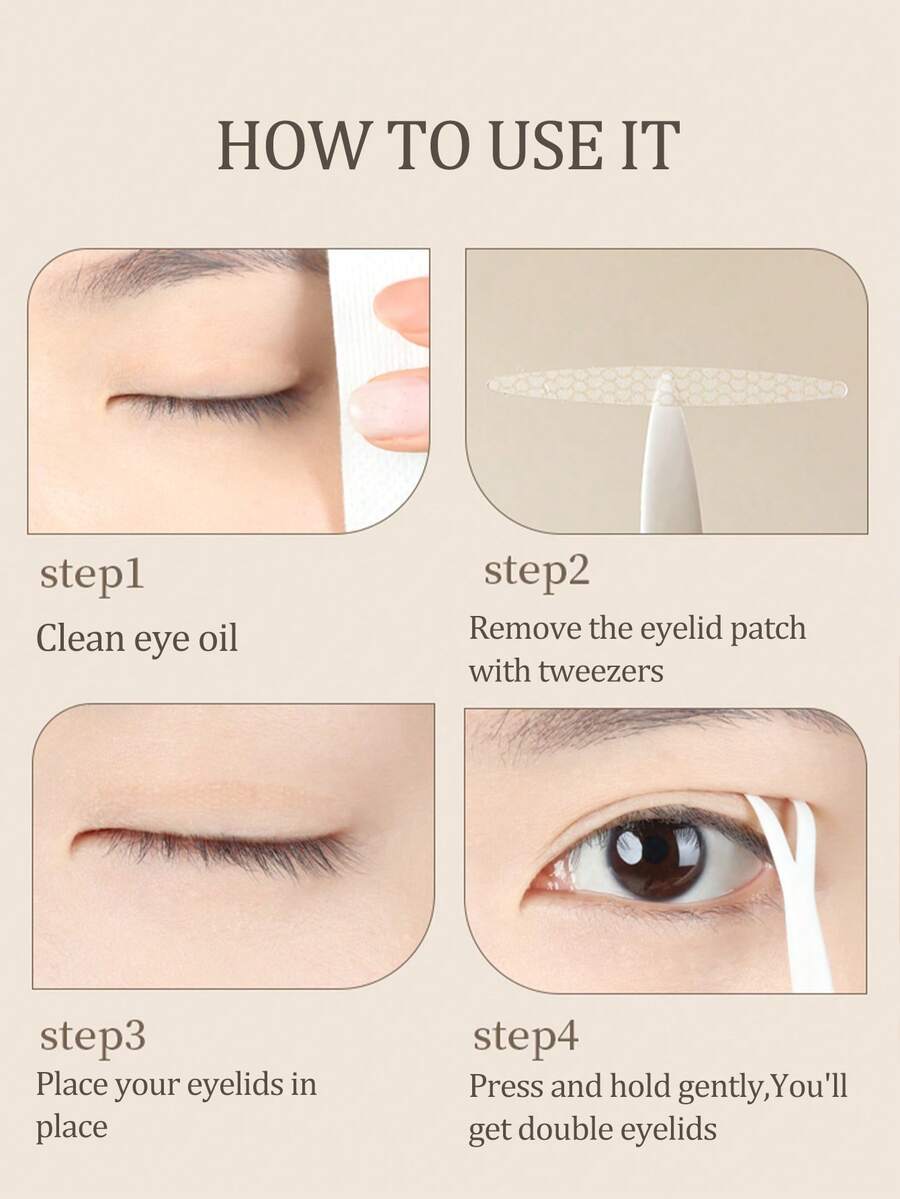 HOW TO USE IT

step1

Clean eye oil

step2

Remove the eyelid patch with tweezers

step3

Place your eyelids in place

step4

Press and hold gently,You'll get double eyelids