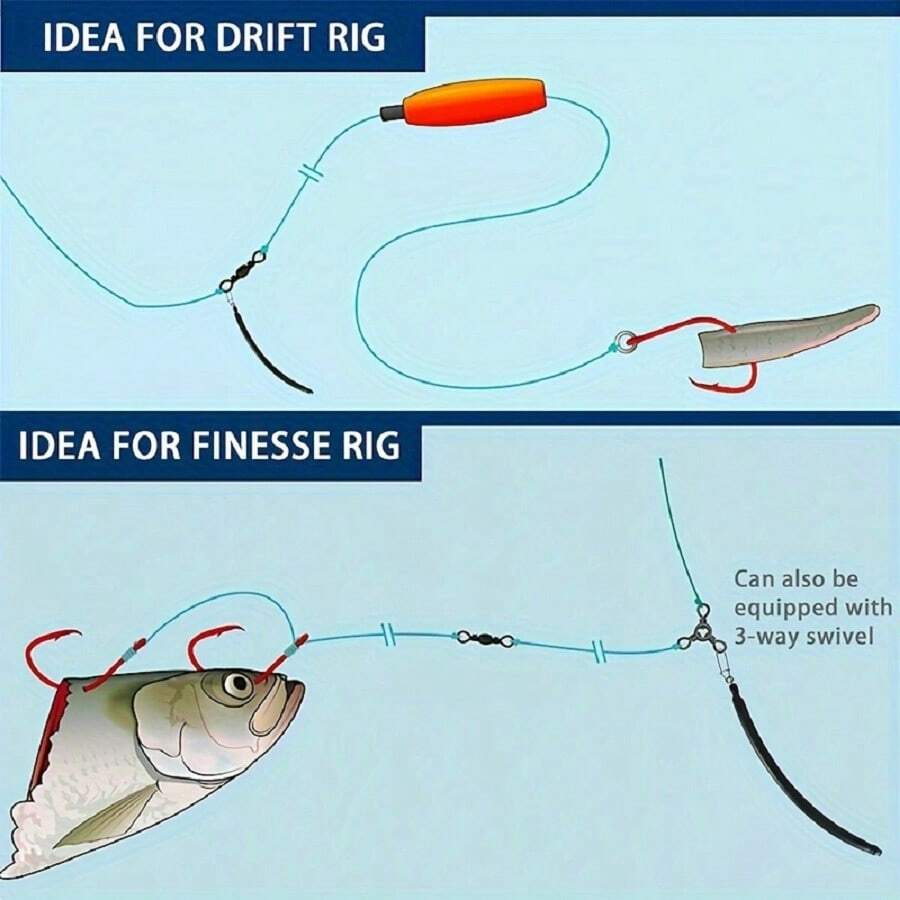 IDEA FOR DRIFT RIG

IDEA FOR FINESSE RIG

Can also be equipped with 3-way swivel