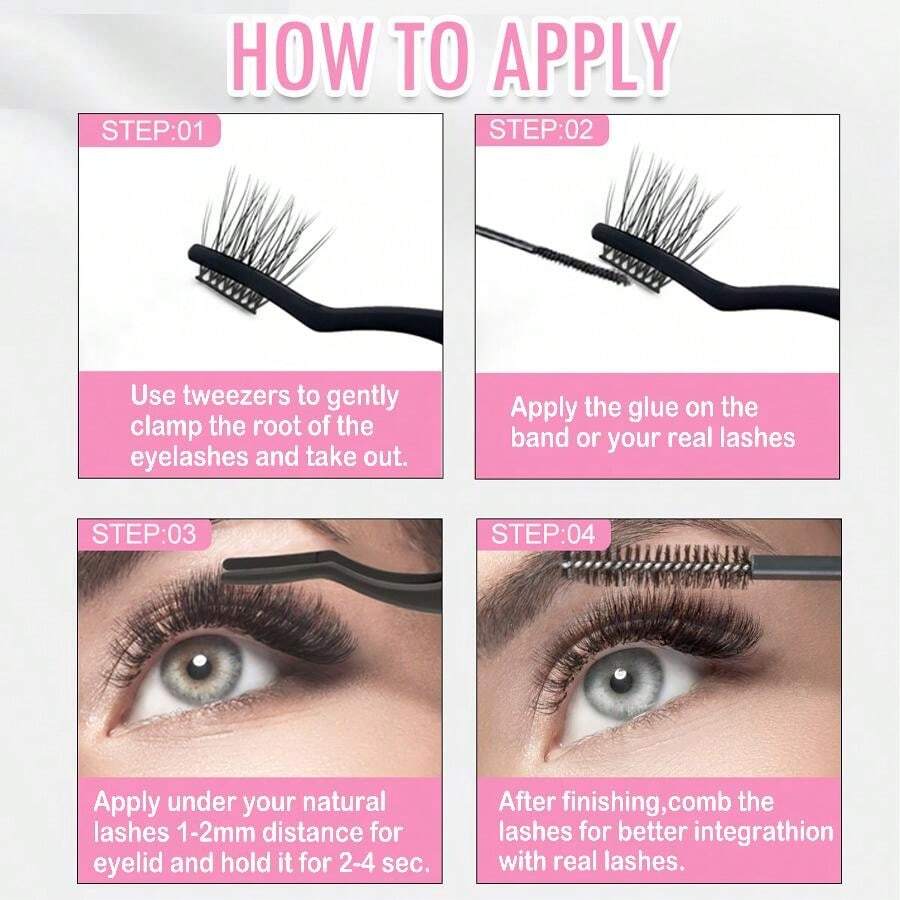 HOW TO APPLY

STEP:01

Use tweezers to gently clamp the root of the eyelashes and take out.

STEP:02

Apply the glue on the band or your real lashes

STEP:03

Apply under your natural lashes 1-2mm distance for eyelid and hold it for 2-4 sec.

STEP:04

After finishing,comb the lashes for better integrathion with real lashes.