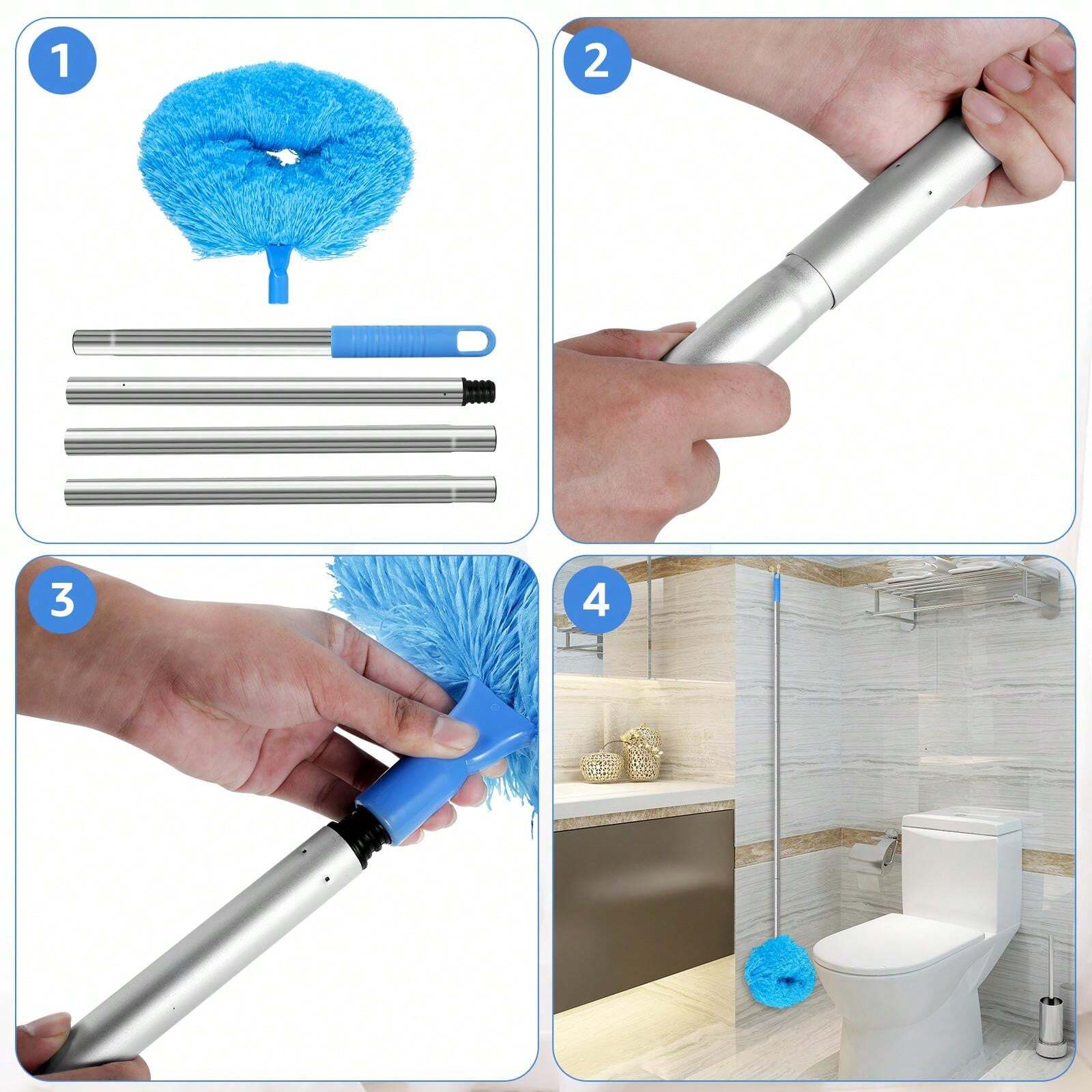 1

2

3

4