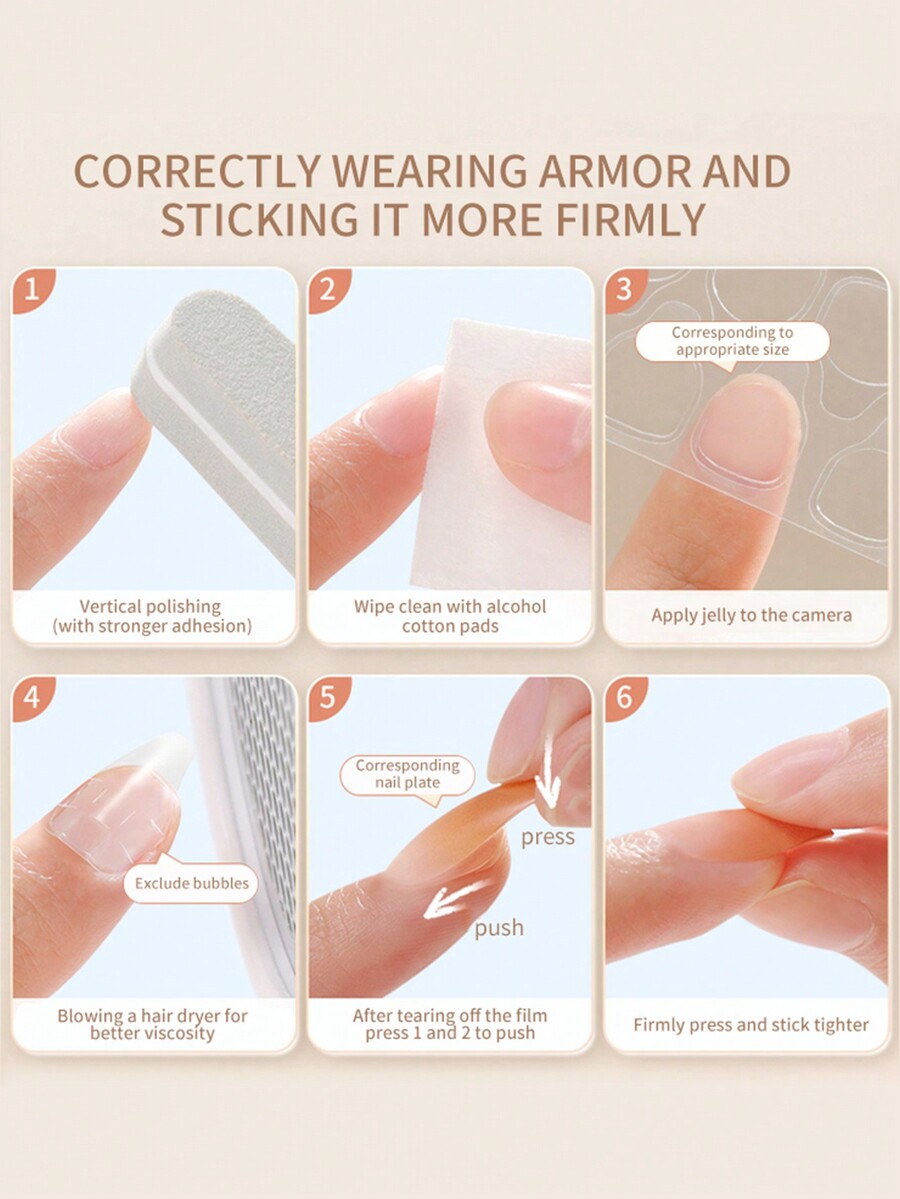 CORRECTLY WEARING ARMOR AND STICKING IT MORE FIRMLY

1

Vertical polishing (with stronger adhesion)

2

Wipe clean with alcohol cotton pads

3

Corresponding to appropriate size

Apply jelly to the camera

4

Exclude bubbles

Blowing a hair dryer for better viscosity

5

Corresponding nail plate

press

push

After tearing off the film press 1 and 2 to push

6

Firmly press and stick tighter