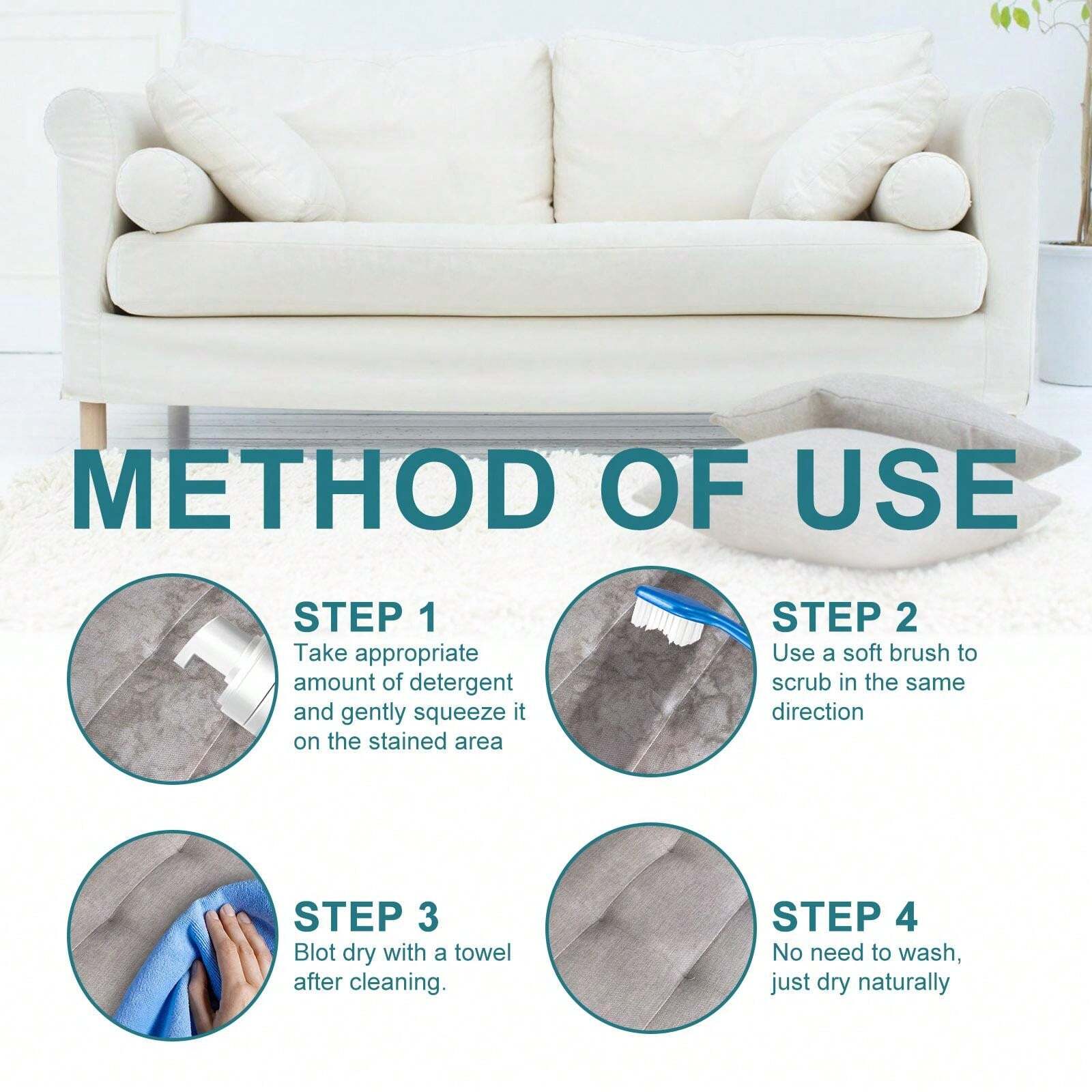 METHOD OF USE

STEP 1
Take appropriate amount of detergent and gently squeeze it on the stained area

STEP 2
Use a soft brush to scrub in the same direction

STEP 3
Blot dry with a towel after cleaning.

STEP 4
No need to wash, just dry naturally