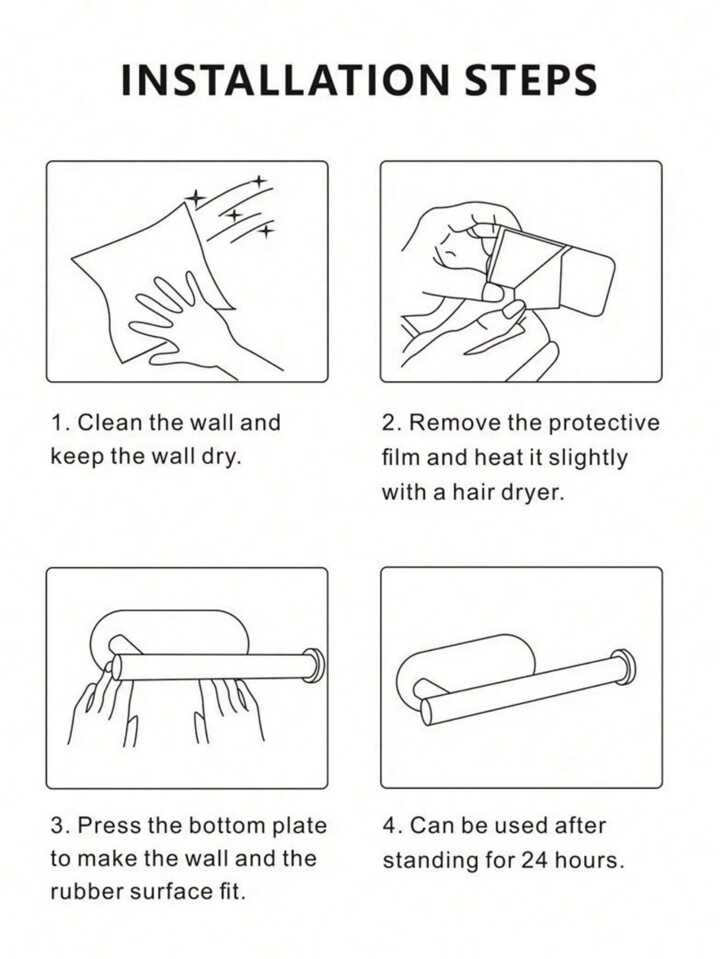 INSTALLATION STEPS

1. Clean the wall and keep the wall dry.

2. Remove the protective film and heat it slightly with a hair dryer.

3. Press the bottom plate to make the wall and the rubber surface fit.

4. Can be used after standing for 24 hours.