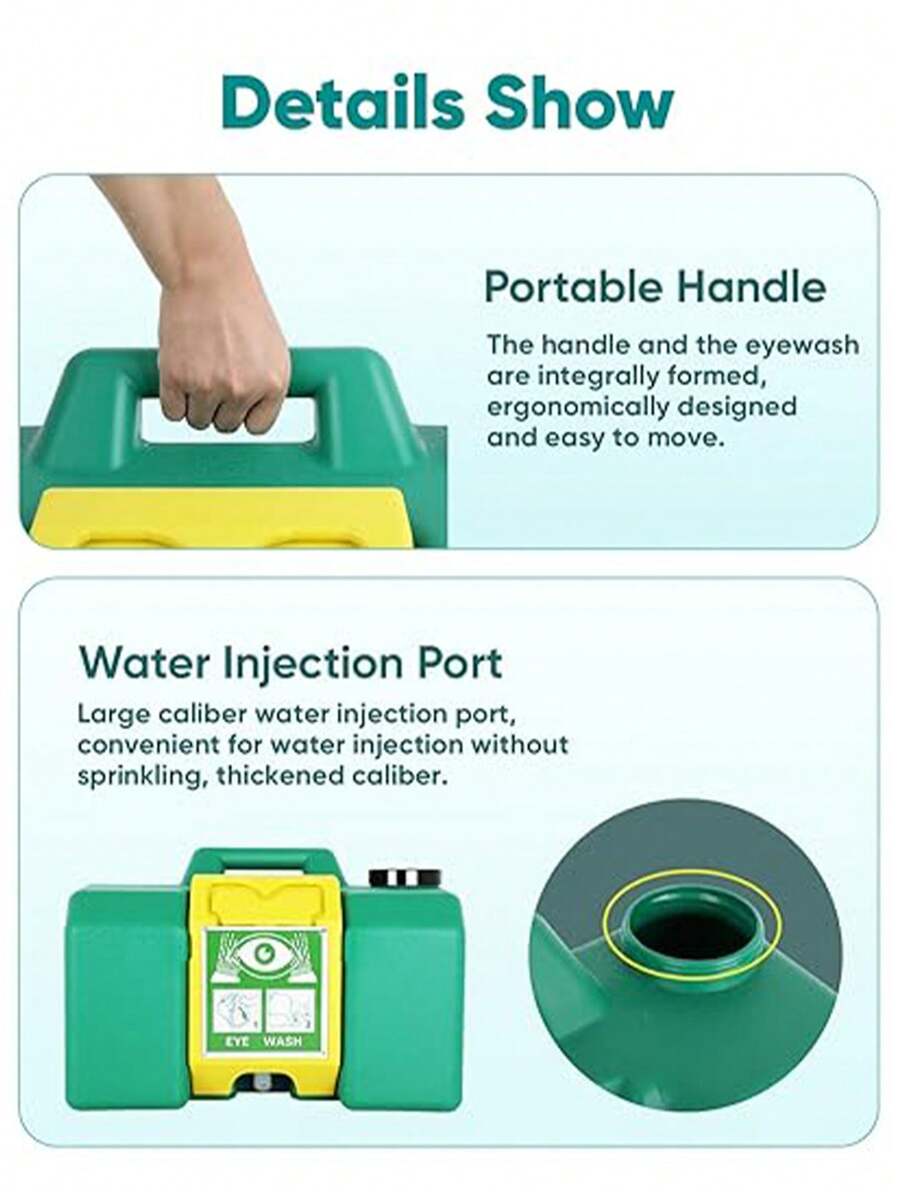 Details Show

Portable Handle

The handle and the eyewash are integrally formed, ergonomically designed and easy to move.

Water Injection Port

Large caliber water injection port, convenient for water injection without sprinkling, thickened caliber.

EYE WASH