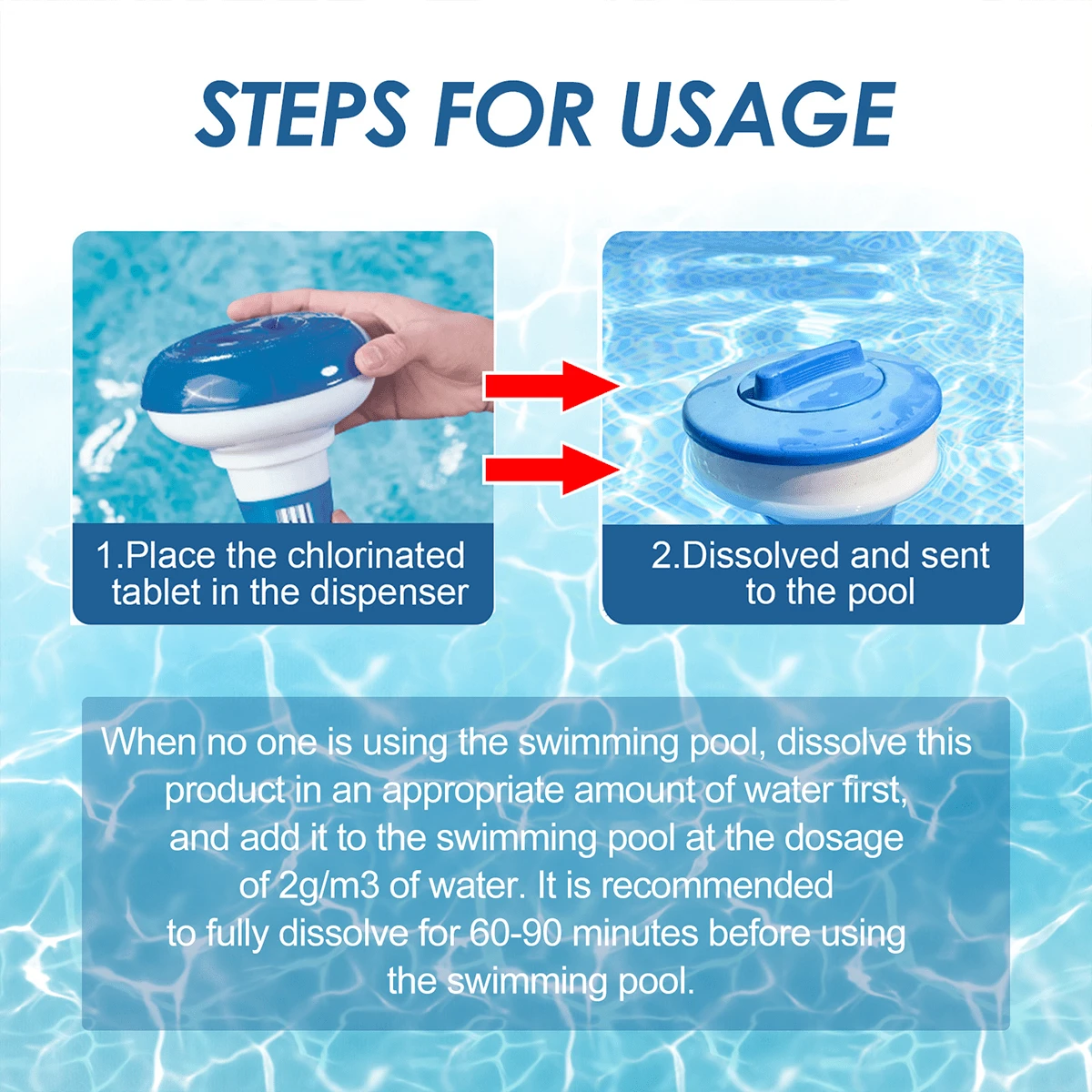 STEPS FOR USAGE

1.Place the chlorinated tablet in the dispenser

2.Dissolved and sent to the pool

When no one is using the swimming pool, dissolve this product in an appropriate amount of water first, and add it to the swimming pool at the dosage of 2g/m3 of water. It is recommended to fully dissolve for 60-90 minutes before using the swimming pool.