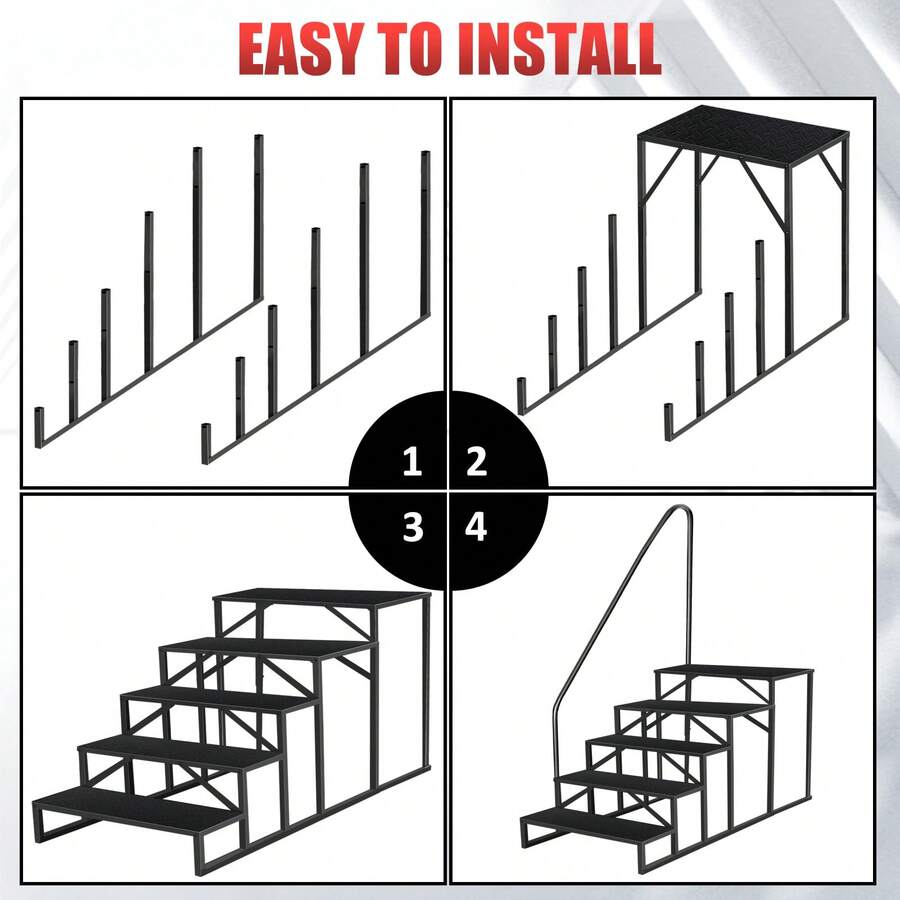 EASY TO INSTALL

1 2

3 4