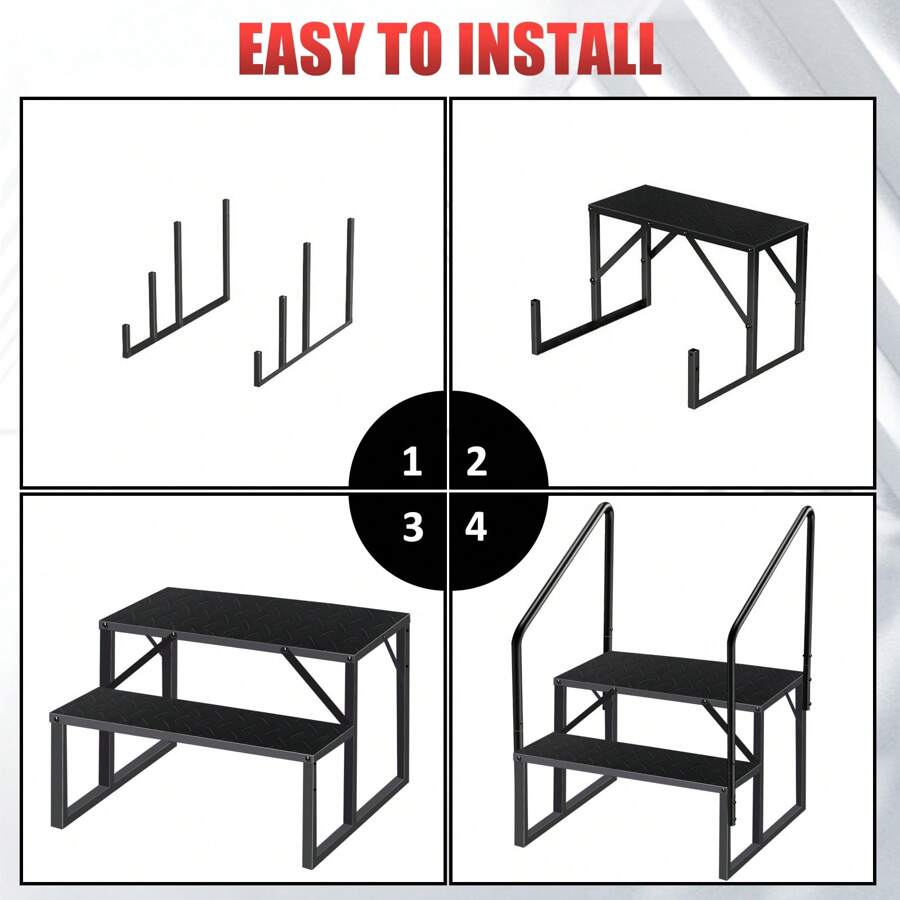 EASY TO INSTALL

1 2
3 4