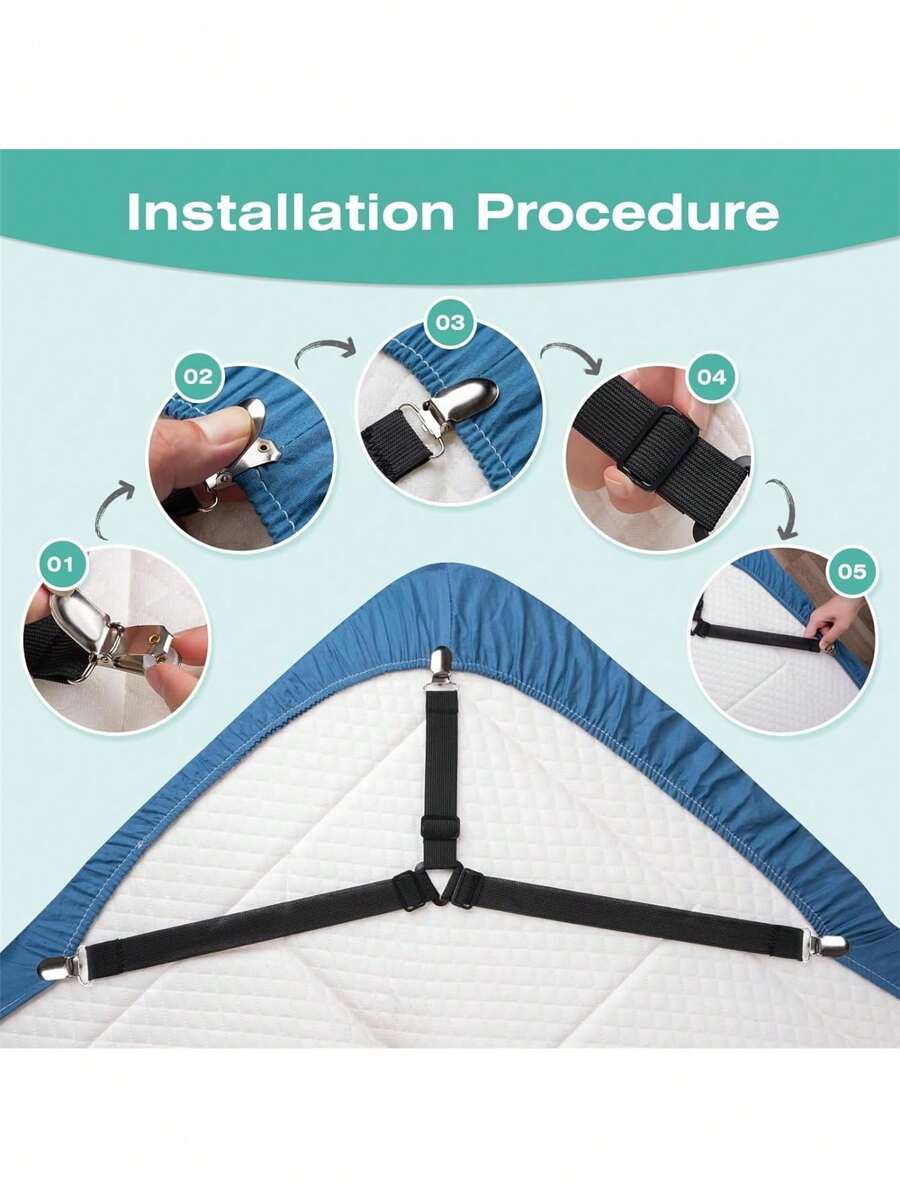 Installation Procedure

01

02

03

04

05