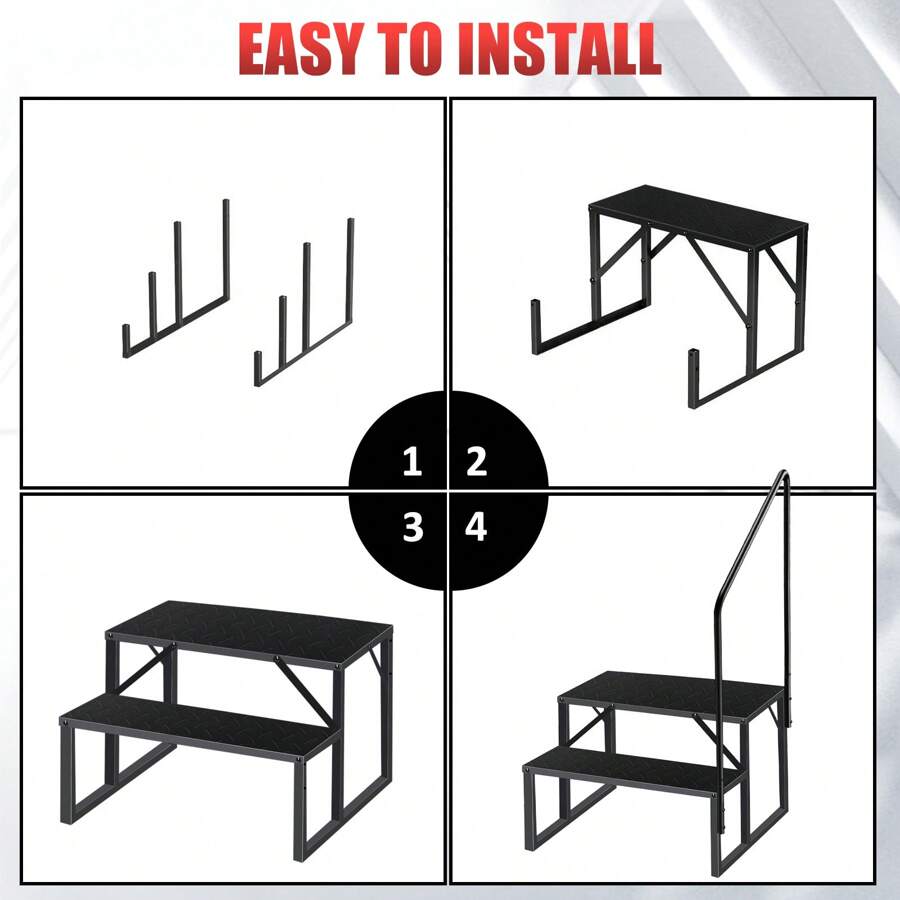 EASY TO INSTALL

1 2
3 4