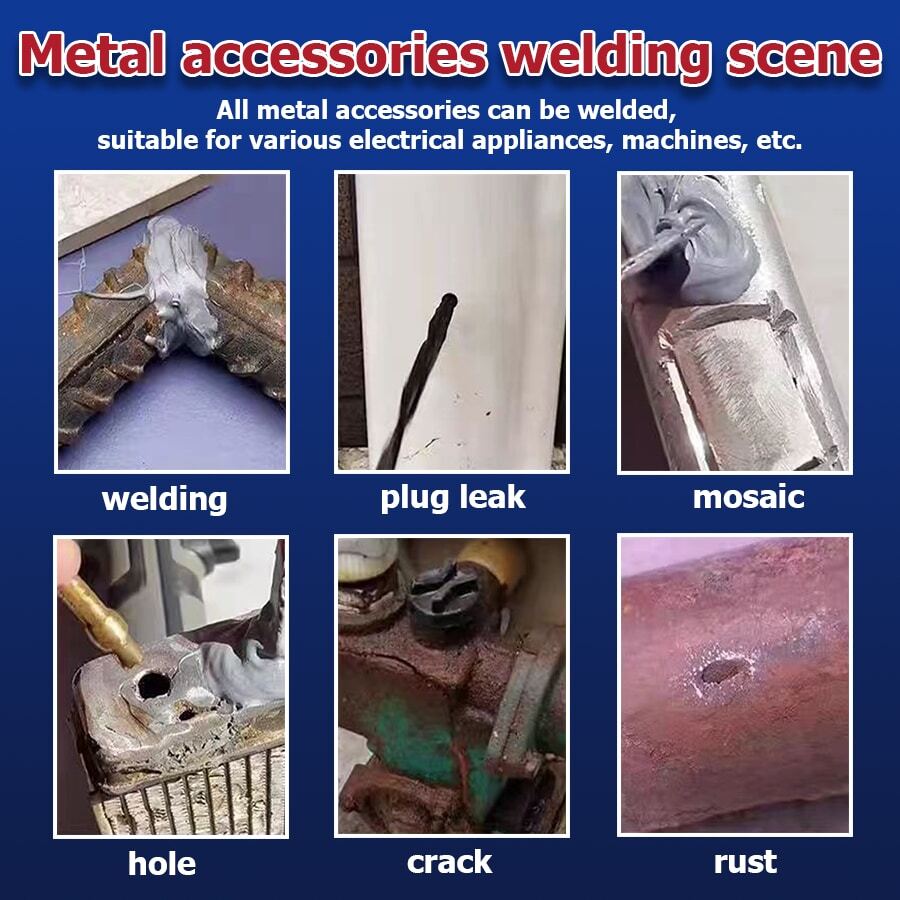 Metal accessories welding scene

All metal accessories can be welded, suitable for various electrical appliances, machines, etc.

welding

plug leak

mosaic

hole

crack

rust