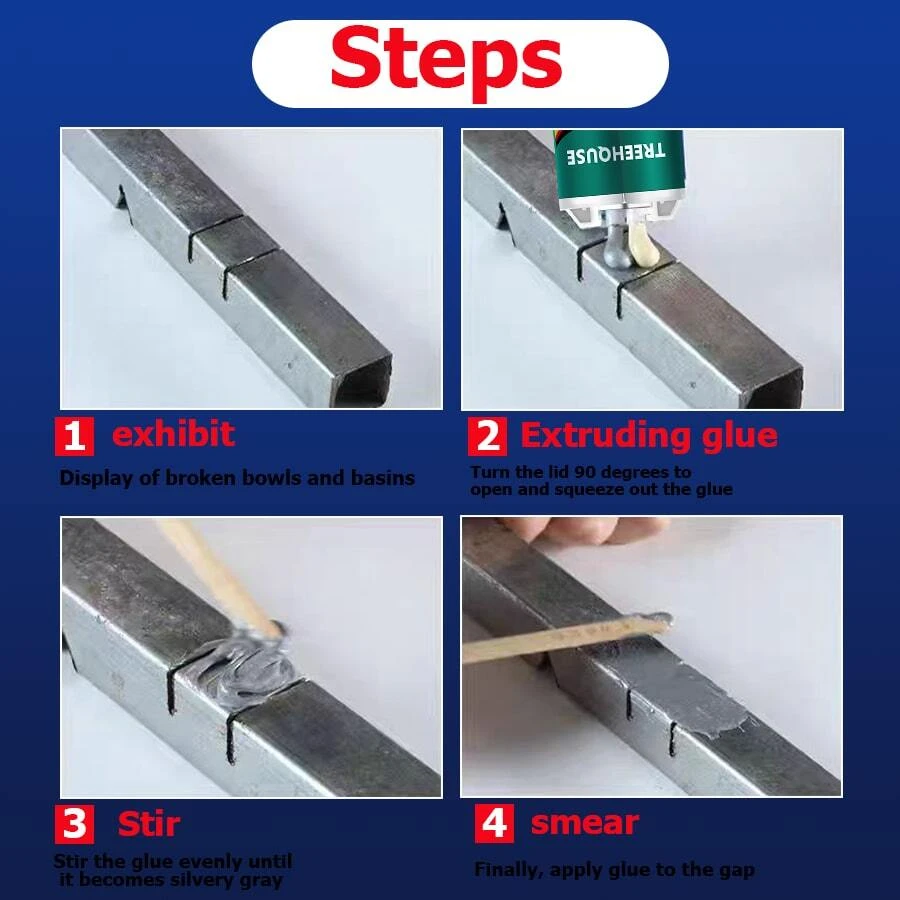 Steps

TREEHOUSE

1 exhibit

Display of broken bowls and basins

2 Extruding glue

Turn the lid 90 degrees to open and squeeze out the glue

3 Stir

Stir the glue evenly until it becomes silvery gray

4 smear

Finally, apply glue to the gap