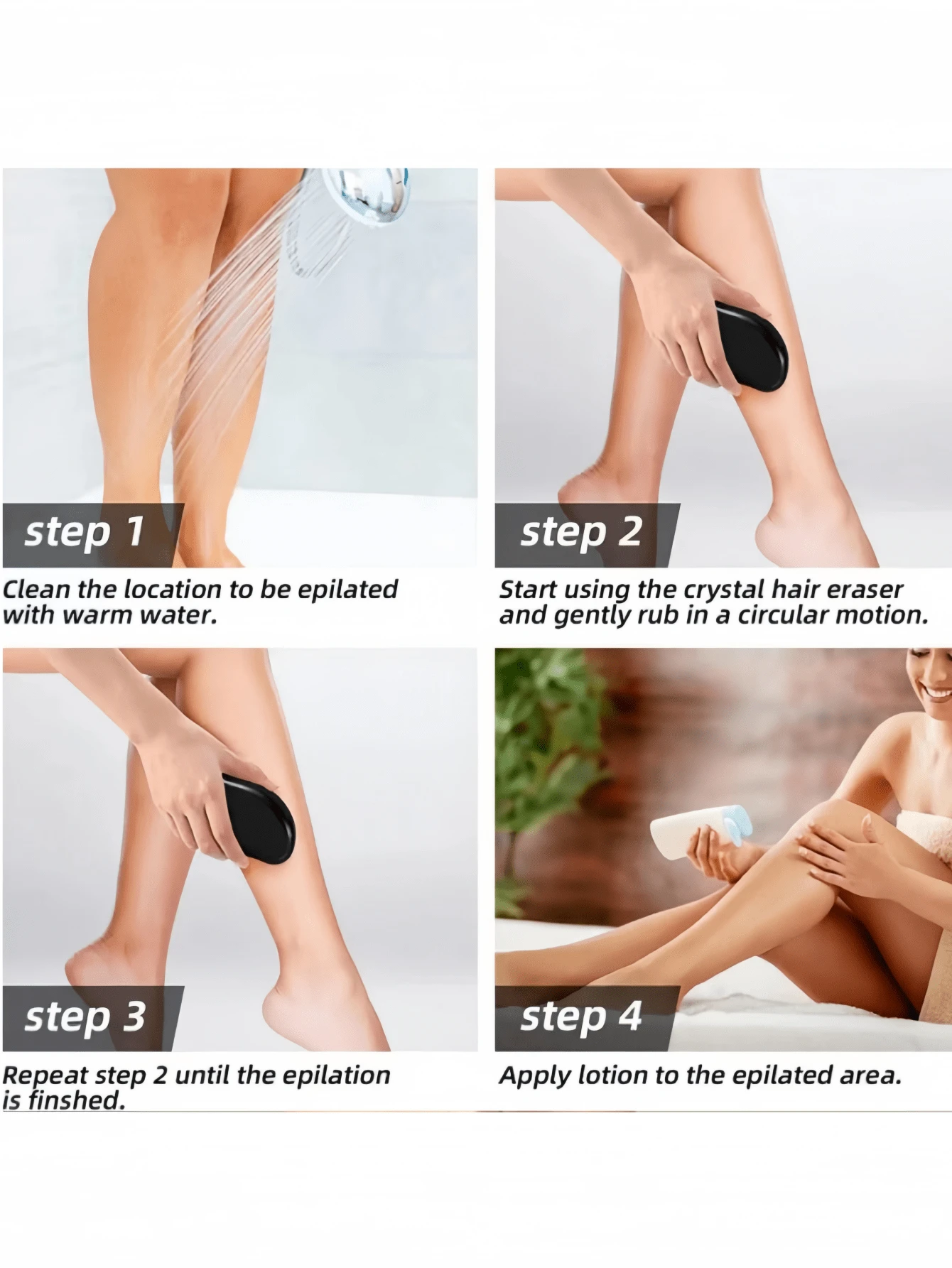 step 1

Clean the location to be epilated with warm water.

step 2

Start using the crystal hair eraser and gently rub in a circular motion.

step 3

Repeat step 2 until the epilation is finshed.

step 4

Apply lotion to the epilated area.