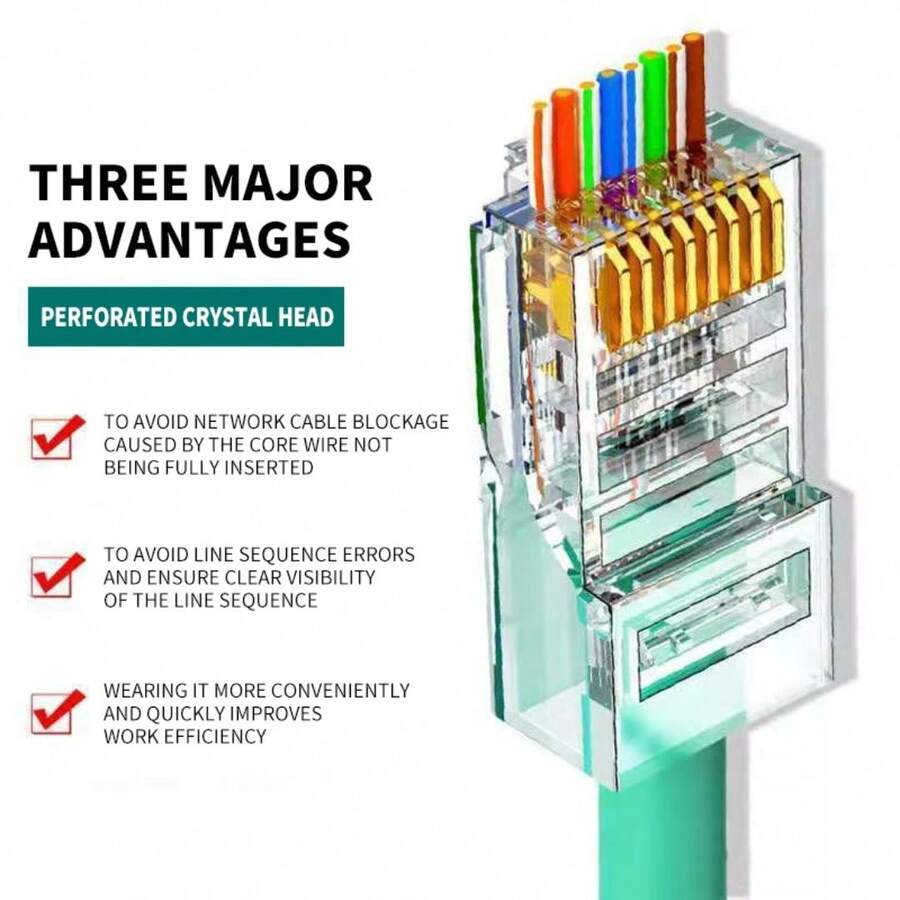 THREE MAJOR ADVANTAGES

PERFORATED CRYSTAL HEAD

TO AVOID NETWORK CABLE BLOCKAGE CAUSED BY THE CORE WIRE NOT BEING FULLY INSERTED

TO AVOID LINE SEQUENCE ERRORS AND ENSURE CLEAR VISIBILITY OF THE LINE SEQUENCE

WEARING IT MORE CONVENIENTLY AND QUICKLY IMPROVES WORK EFFICIENCY