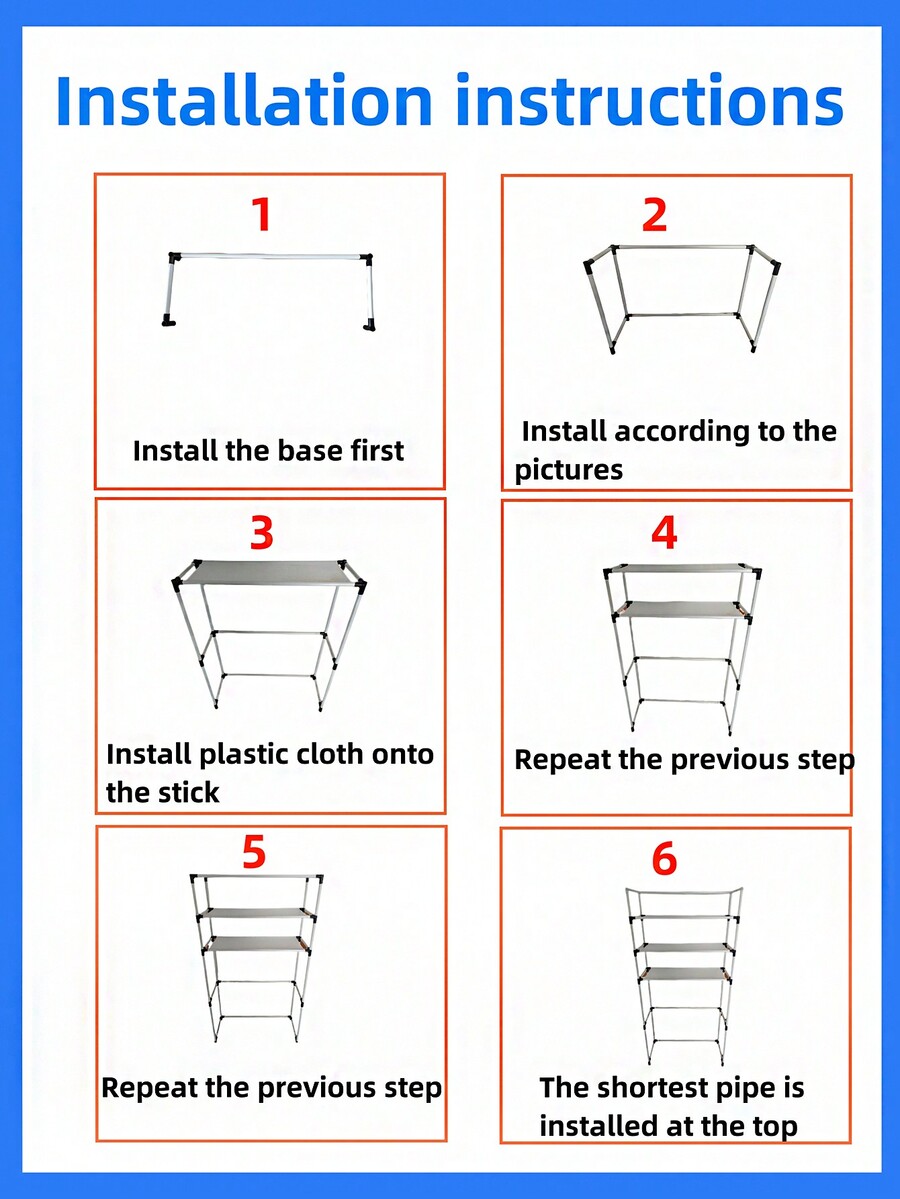 Installation instructions

1

Install the base first

2

Install according to the pictures

3

Install plastic cloth onto the stick

4

Repeat the previous step

5

Repeat the previous step

6

The shortest pipe is installed at the top