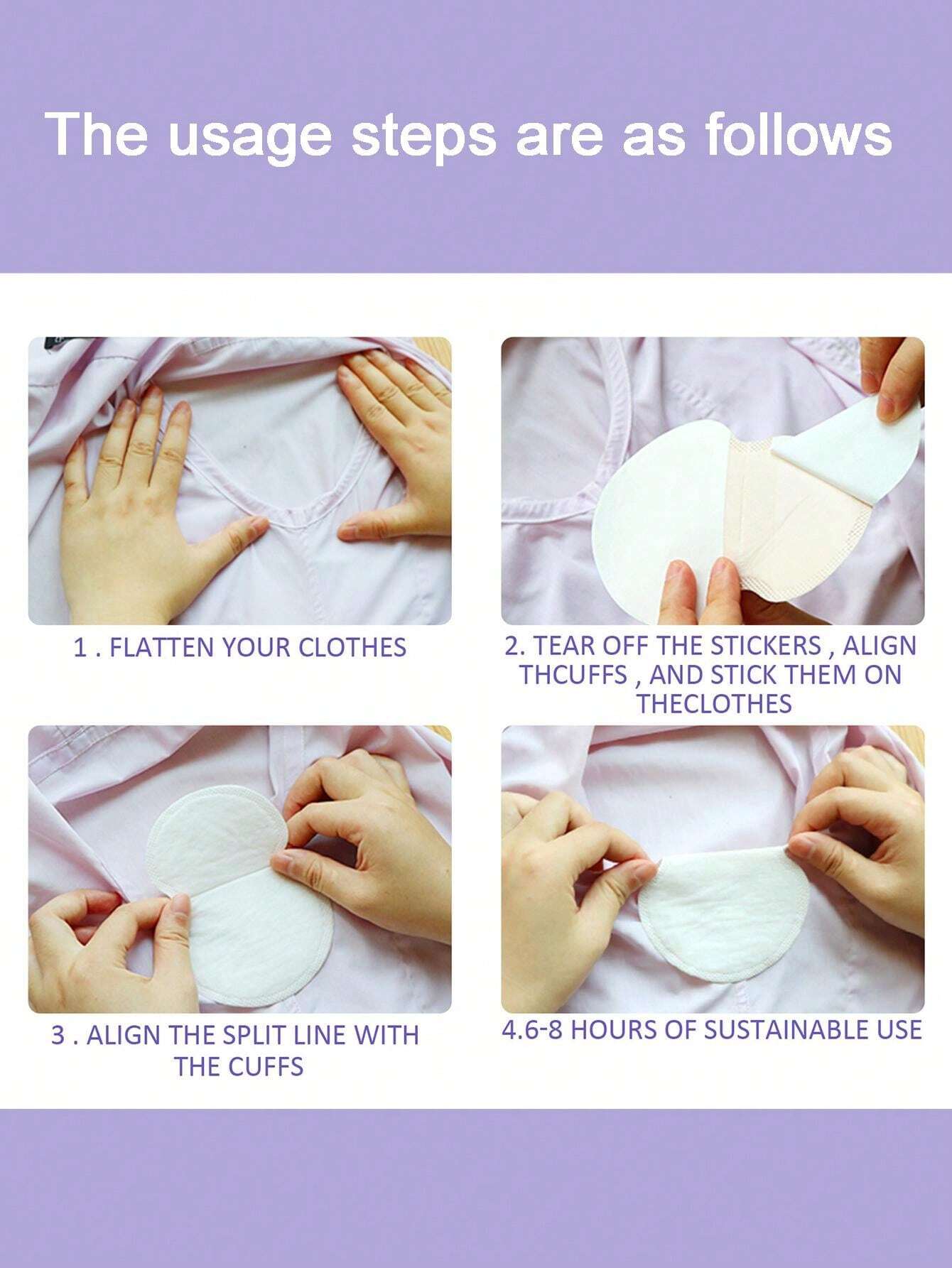 The usage steps are as follows

1 . FLATTEN YOUR CLOTHES

2. TEAR OFF THE STICKERS , ALIGN THCUFFS , AND STICK THEM ON THECLOTHES

3 . ALIGN THE SPLIT LINE WITH THE CUFFS

4.6-8 HOURS OF SUSTAINABLE USE