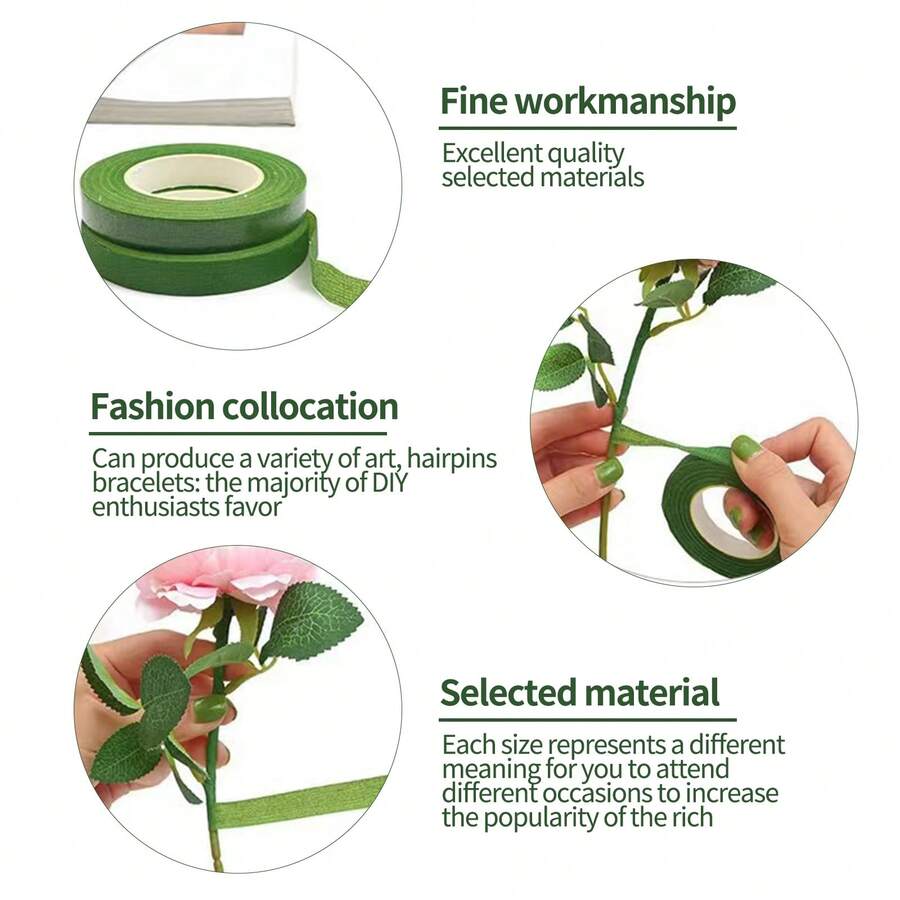 Fine workmanship

Excellent quality selected materials

Fashion collocation

Can produce a variety of art, hairpins bracelets: the majority of DIY enthusiasts favor

Selected material

Each size represents a different meaning for you to attend different occasions to increase the popularity of the rich