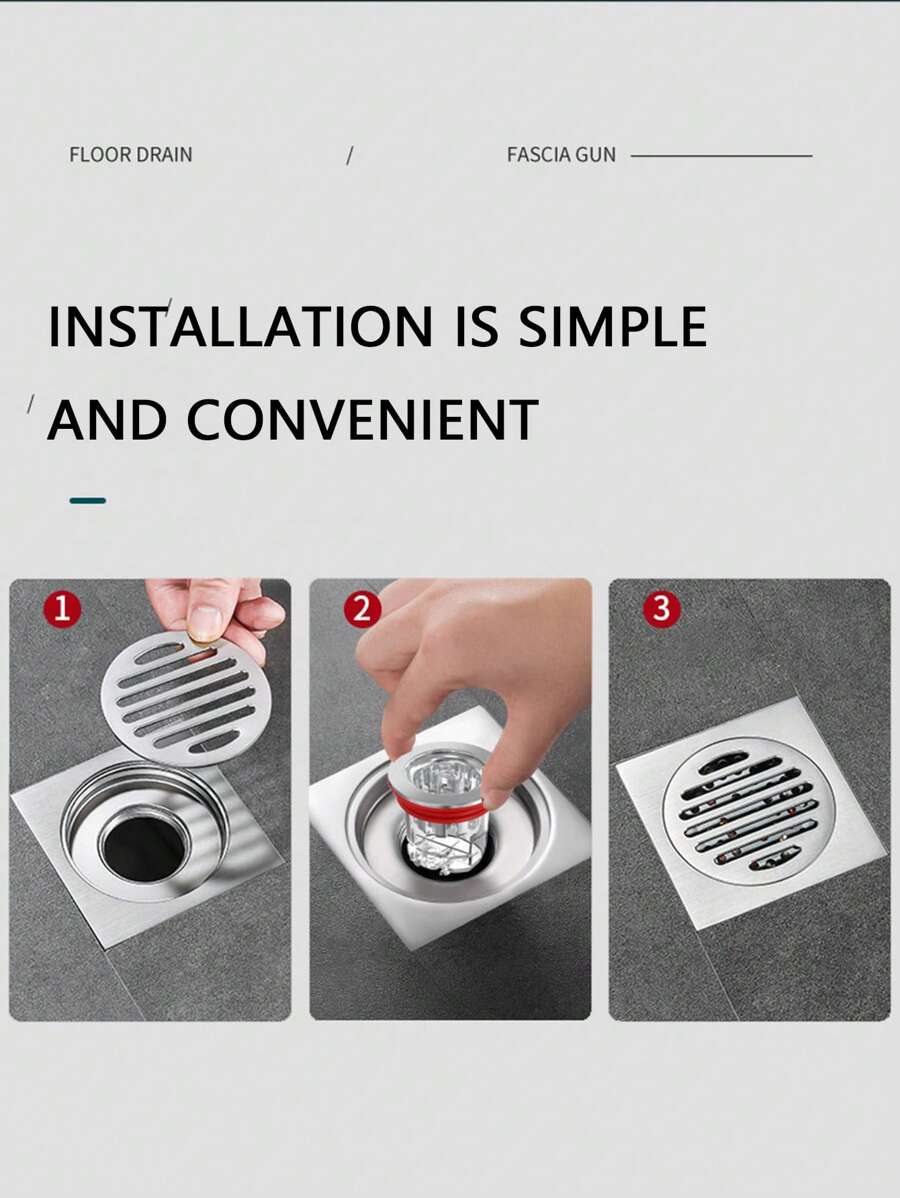 FLOOR DRAIN / FASCIA GUN

INSTALLATION IS SIMPLE AND CONVENIENT

1

2

3