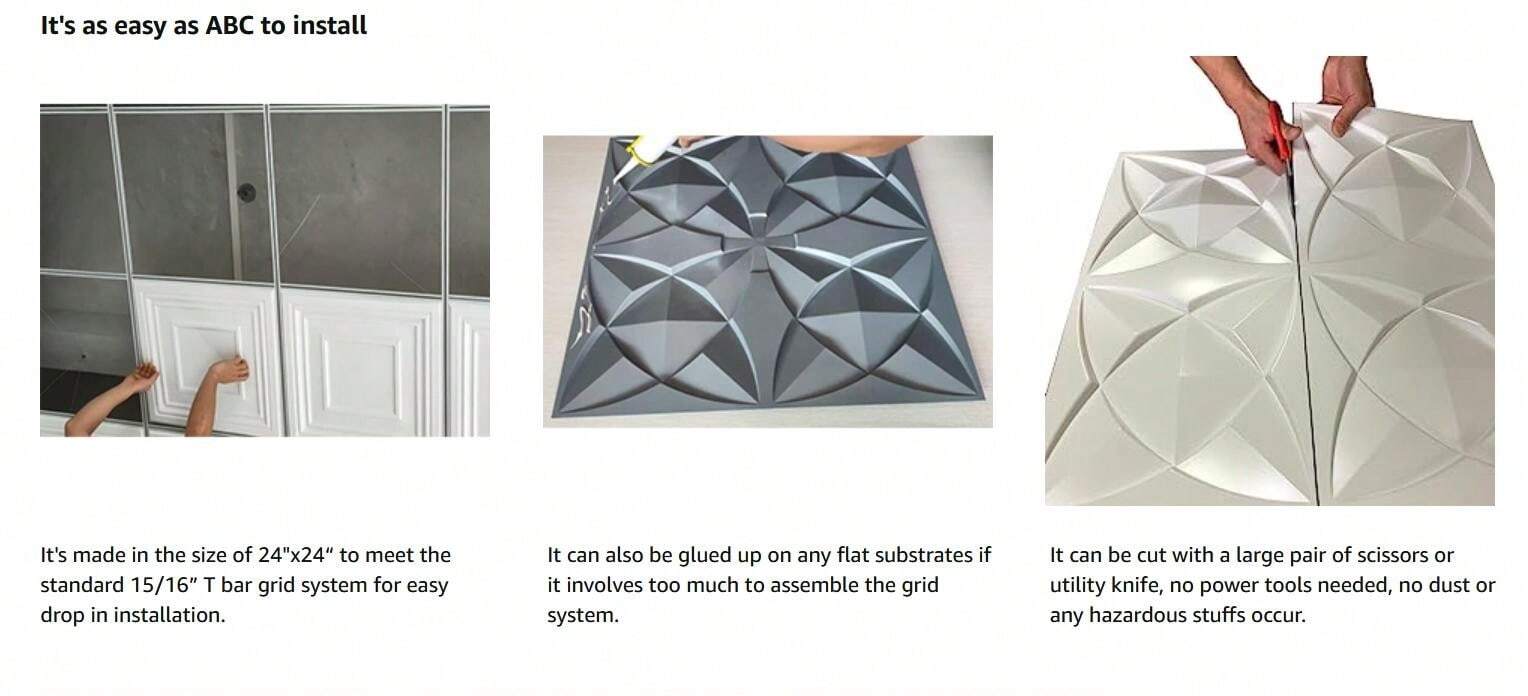 It's as easy as ABC to install

It's made in the size of 24"x24“ to meet the standard 15/16” T bar grid system for easy drop in installation.

It can also be glued up on any flat substrates if it involves too much to assemble the grid system.

It can be cut with a large pair of scissors or utility knife, no power tools needed, no dust or any hazardous stuffs occur.