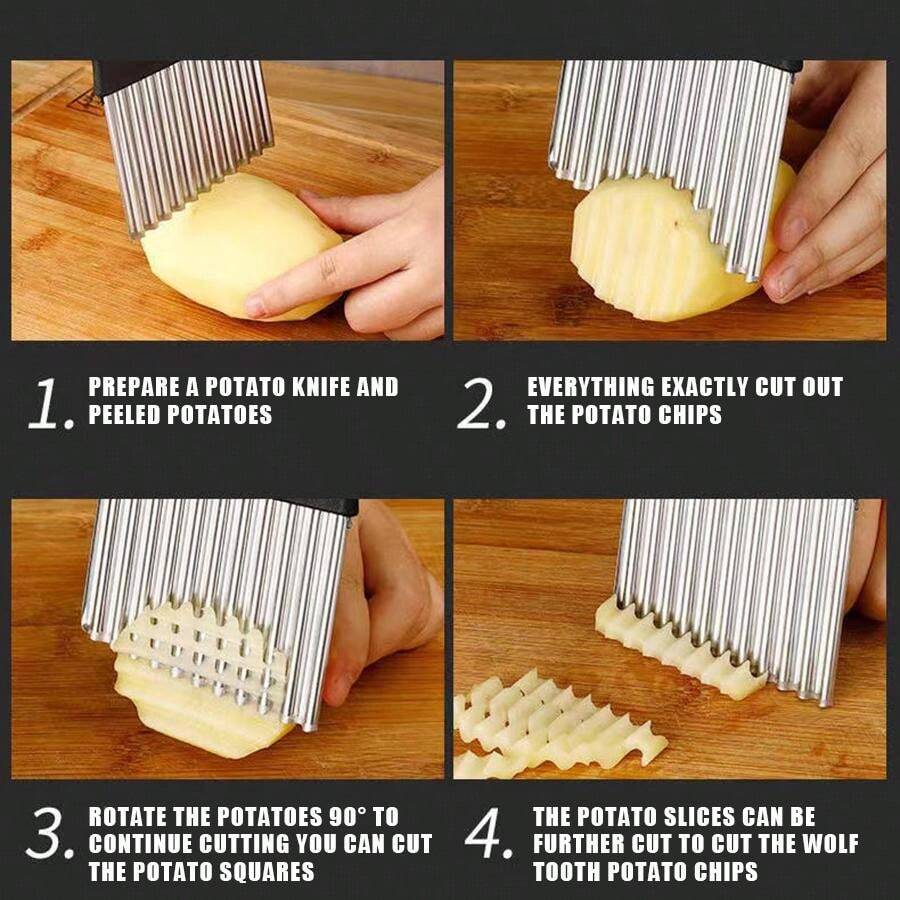 1. PREPARE A POTATO KNIFE AND PEELED POTATOES

2. EVERYTHING EXACTLY CUT OUT THE POTATO CHIPS

3. ROTATE THE POTATOES 90° TO CONTINUE CUTTING YOU CAN CUT THE POTATO SQUARES

4. THE POTATO SLICES CAN BE FURTHER CUT TO CUT THE WOLF TOOTH POTATO CHIPS