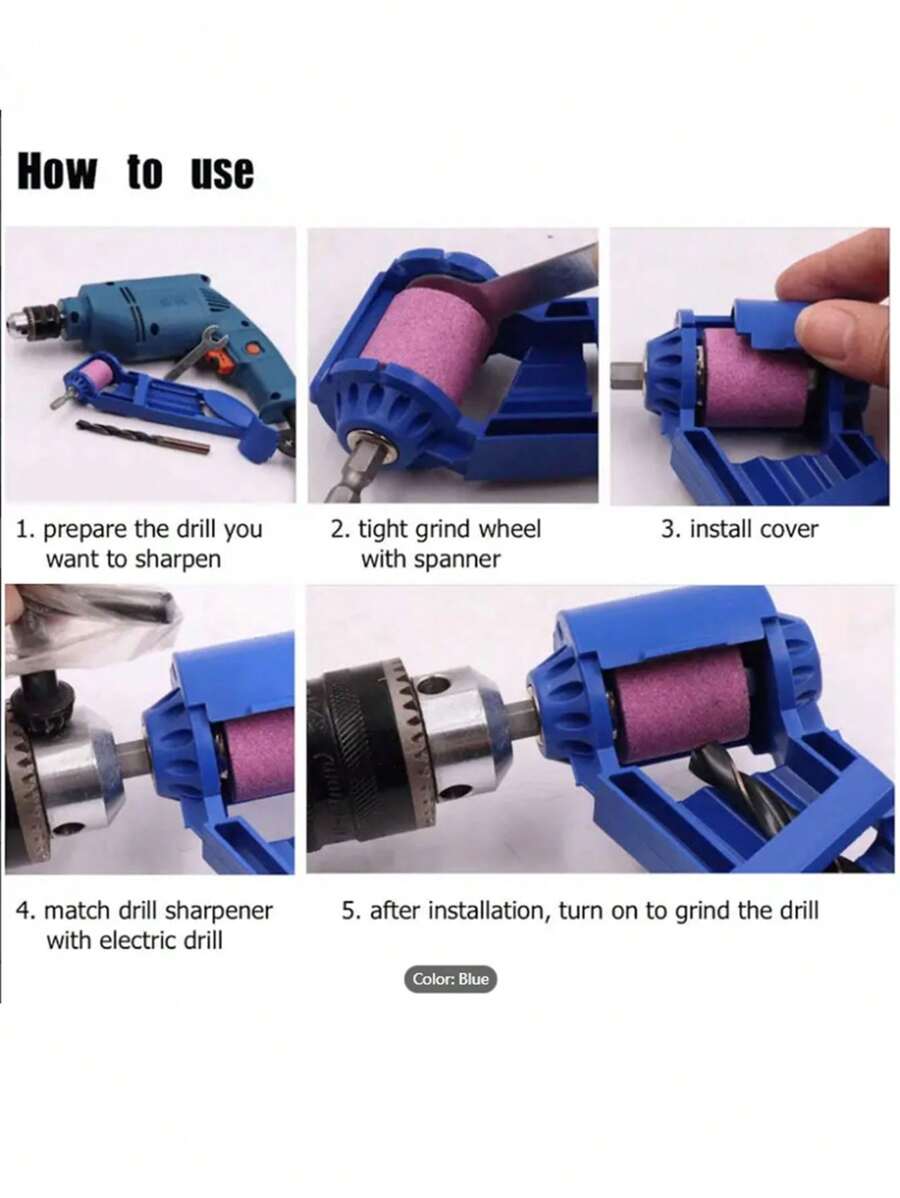 How to use

1. prepare the drill you want to sharpen

2. tight grind wheel with spanner

3. install cover

4. match drill sharpener with electric drill

5. after installation, turn on to grind the drill

Color: Blue