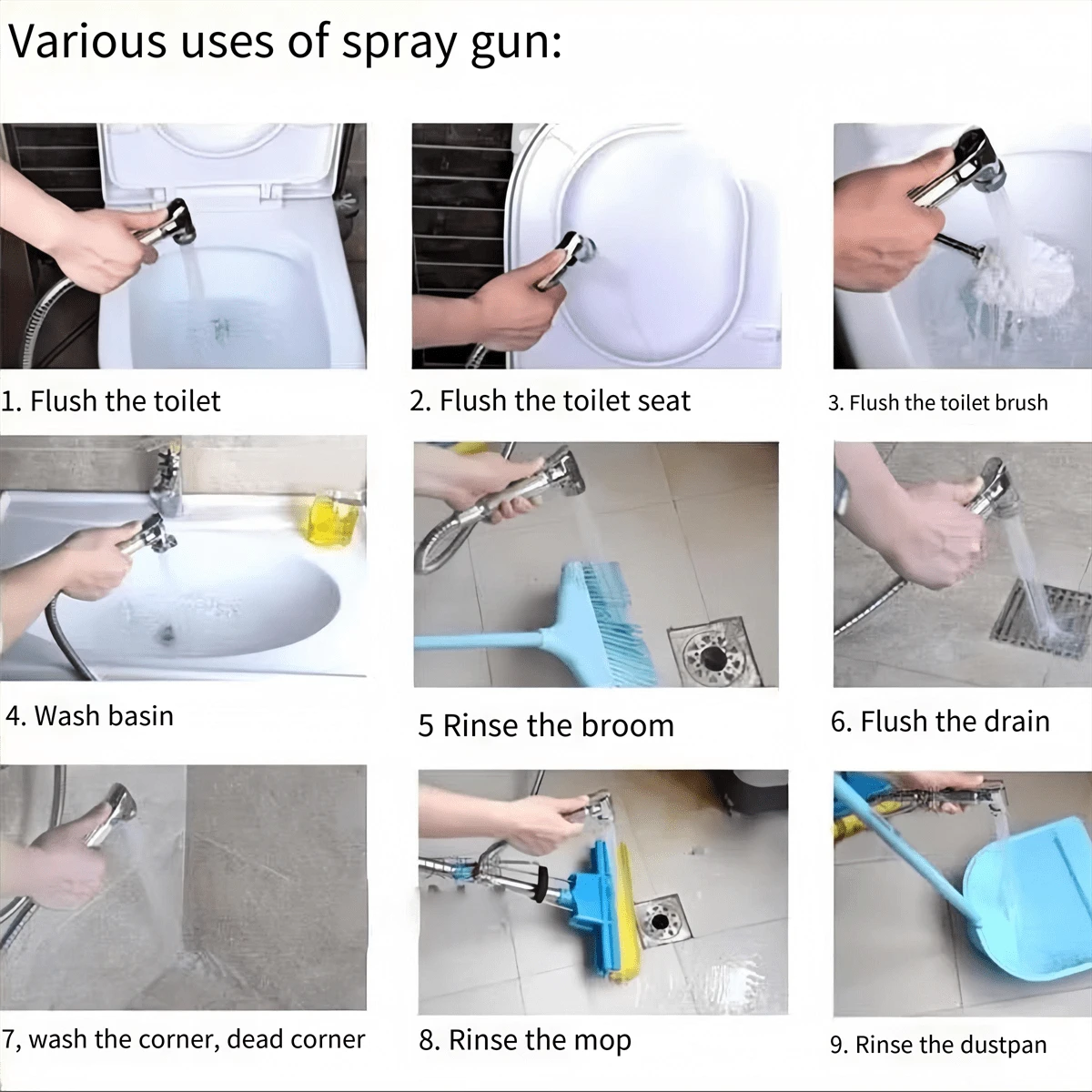 Various uses of spray gun:

1. Flush the toilet

2. Flush the toilet seat

3. Flush the toilet brush

4. Wash basin

5 Rinse the broom

6. Flush the drain

7, wash the corner, dead corner

8. Rinse the mop

9. Rinse the dustpan