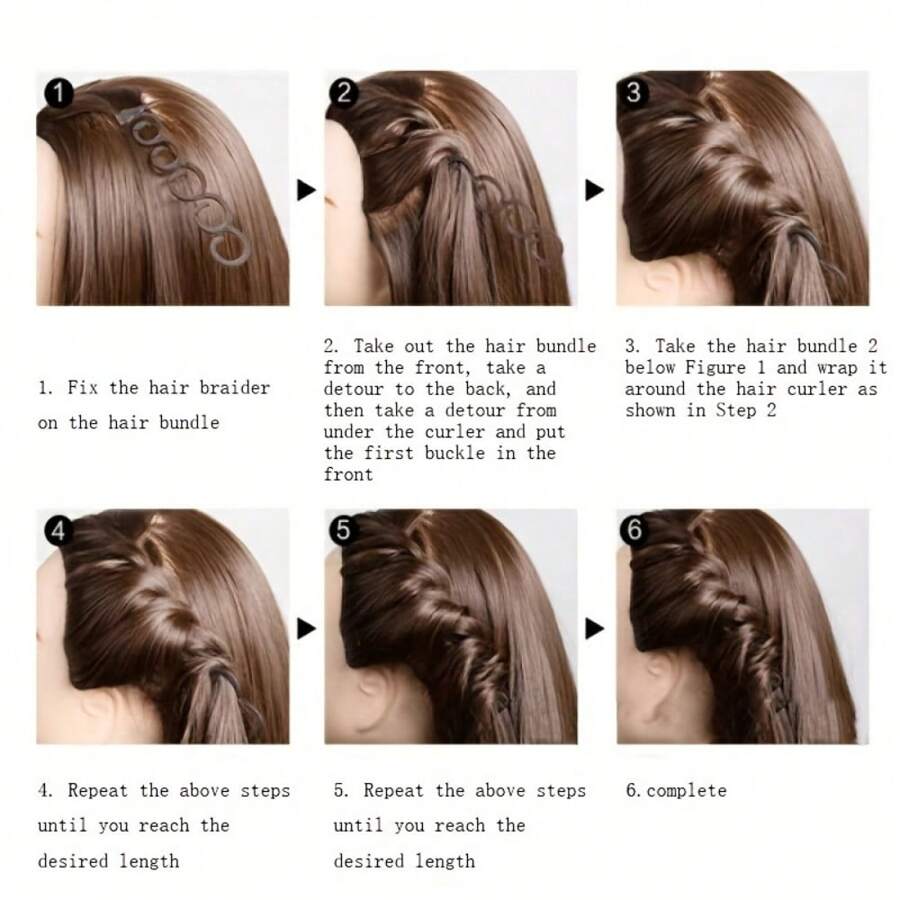 1

2

3

1. Fix the hair braider on the hair bundle

2. Take out the hair bundle from the front, take a detour to the back, and then take a detour from under the curler and put the first buckle in the front

3. Take the hair bundle 2 below Figure 1 and wrap it around the hair curler as shown in Step 2

4

5

6

4. Repeat the above steps until you reach the desired length

5. Repeat the above steps until you reach the desired length

6. complete