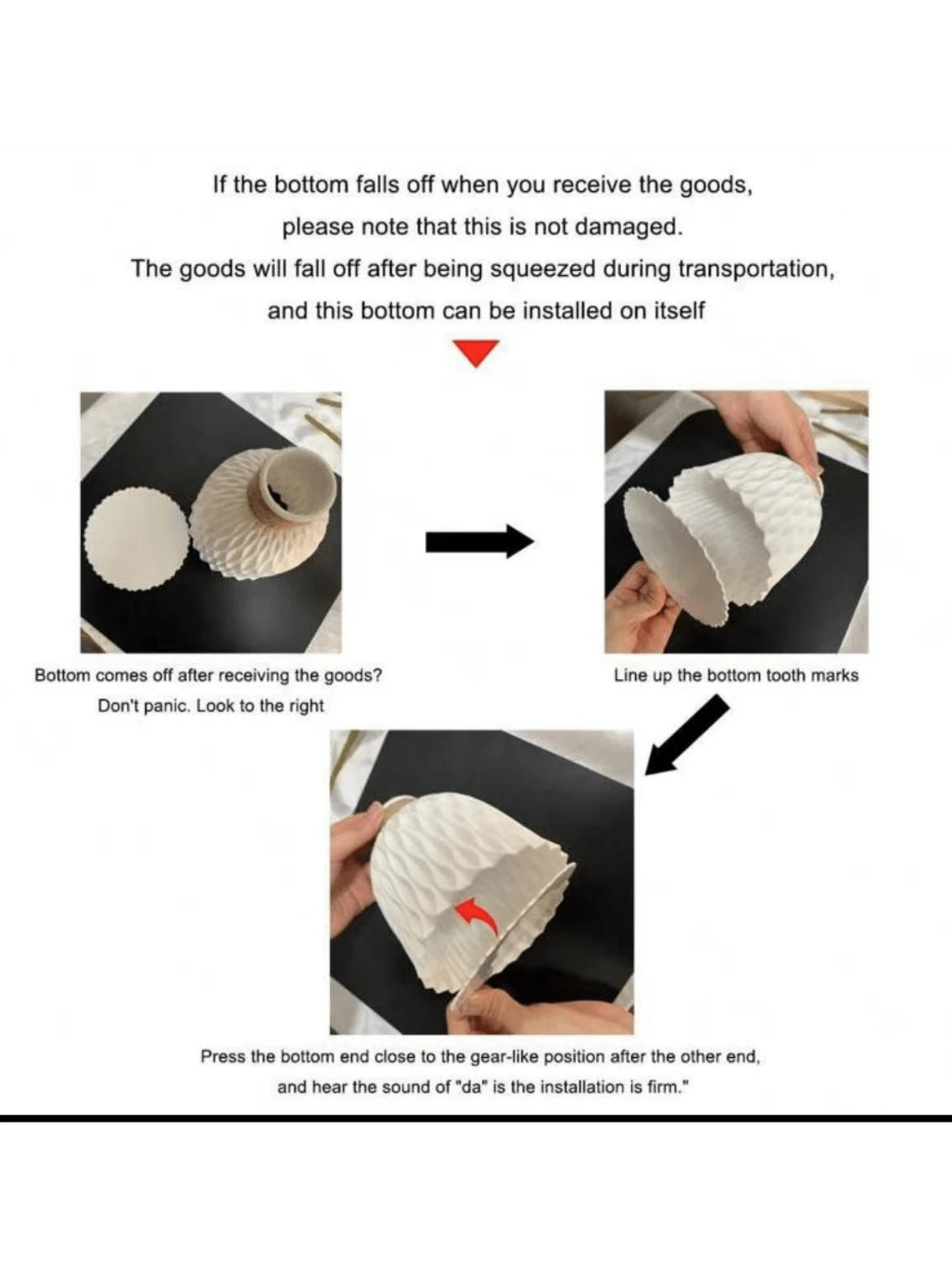 If the bottom falls off when you receive the goods,
please note that this is not damaged.
The goods will fall off after being squeezed during transportation,
and this bottom can be installed on itself

Bottom comes off after receiving the goods?
Don't panic. Look to the right

Line up the bottom tooth marks

Press the bottom end close to the gear-like position after the other end,
and hear the sound of "da" is the installation is firm."