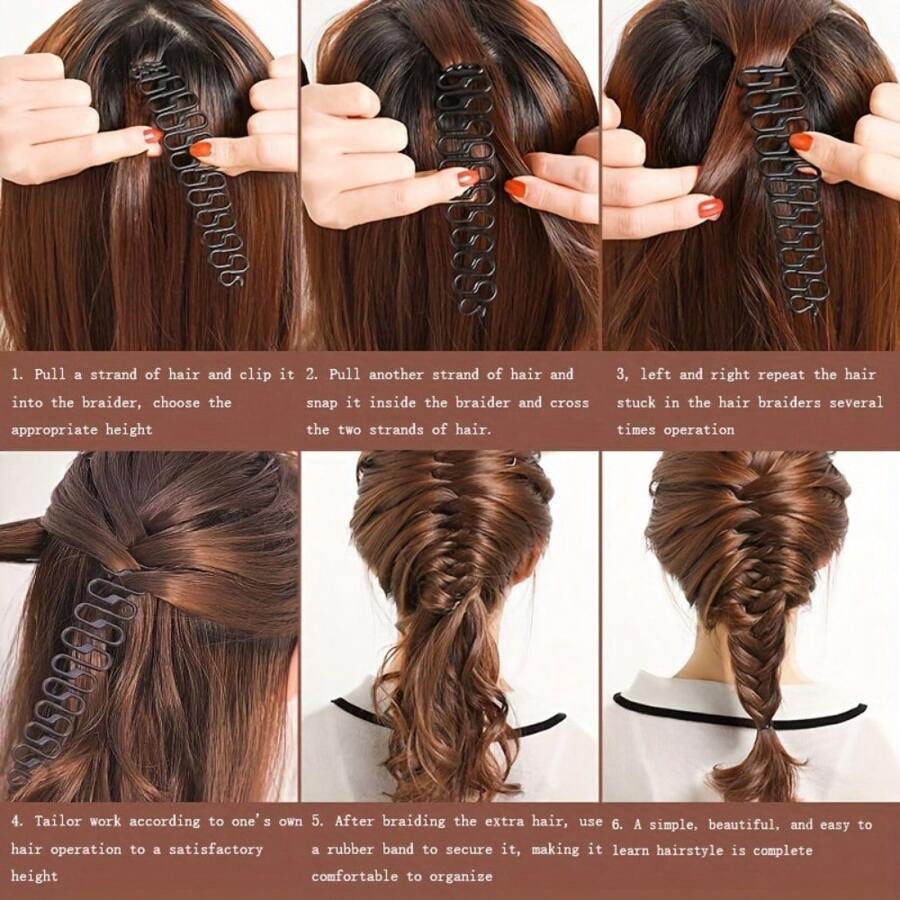 1. Pull a strand of hair and clip it into the braider, choose the appropriate height

2. Pull another strand of hair and snap it inside the braider and cross the two strands of hair.

3, left and right repeat the hair stuck in the hair braiders several times operation

4. Tailor work according to one's own hair operation to a satisfactory height

5. After braiding the extra hair, use a rubber band to secure it, making it comfortable to organize

6. A simple, beautiful, and easy to learn hairstyle is complete