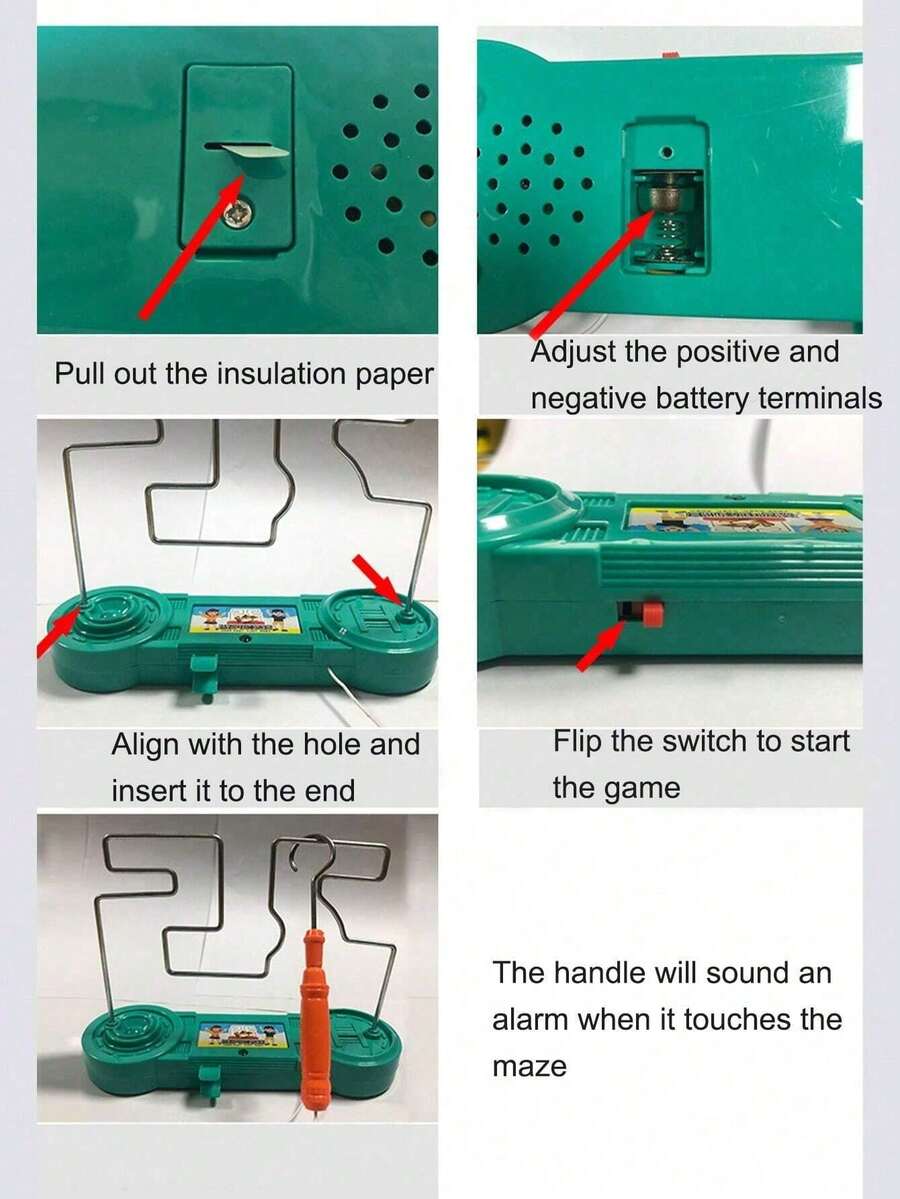 Pull out the insulation paper

Adjust the positive and negative battery terminals

Align with the hole and insert it to the end

Flip the switch to start the game

The handle will sound an alarm when it touches the maze