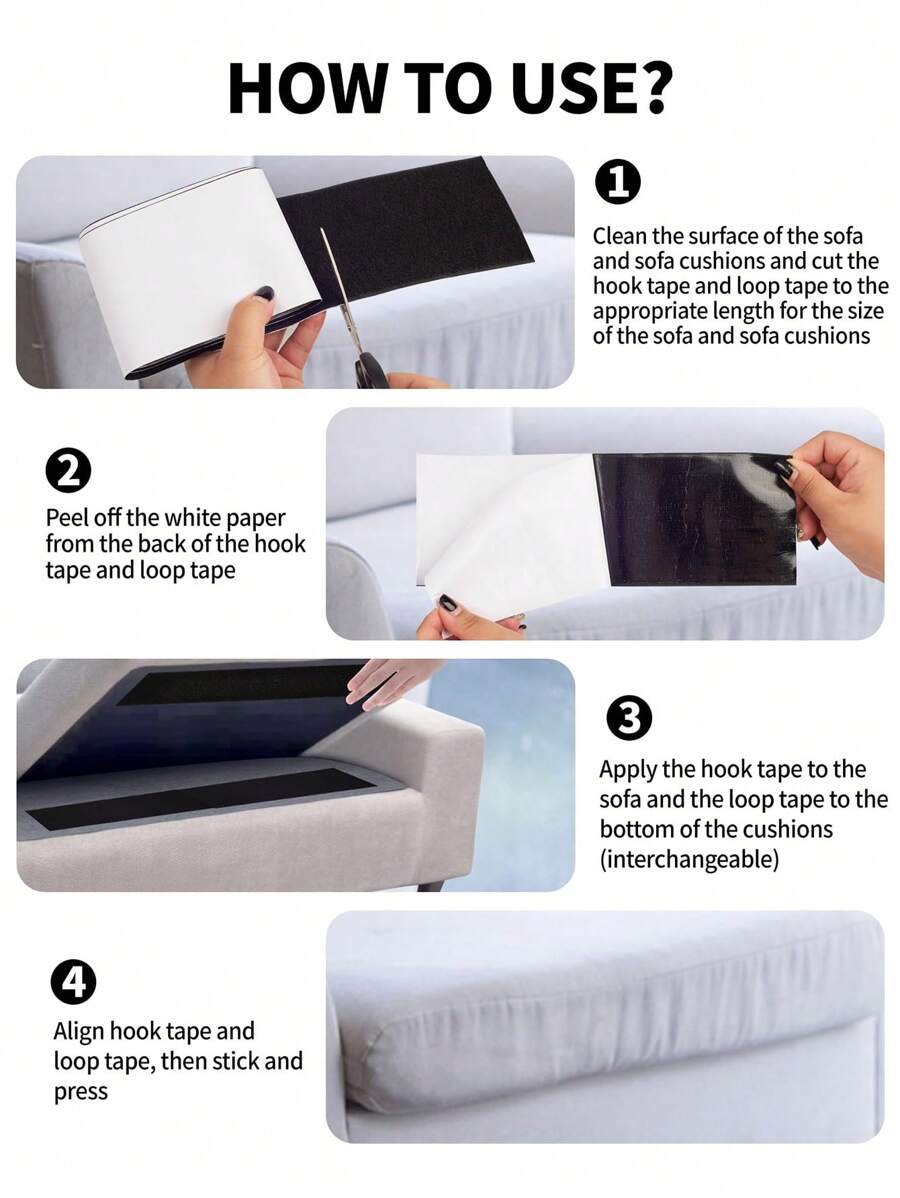 HOW TO USE?

1

Clean the surface of the sofa and sofa cushions and cut the hook tape and loop tape to the appropriate length for the size of the sofa and sofa cushions

2

Peel off the white paper from the back of the hook tape and loop tape

3

Apply the hook tape to the sofa and the loop tape to the bottom of the cushions (interchangeable)

4

Align hook tape and loop tape, then stick and press