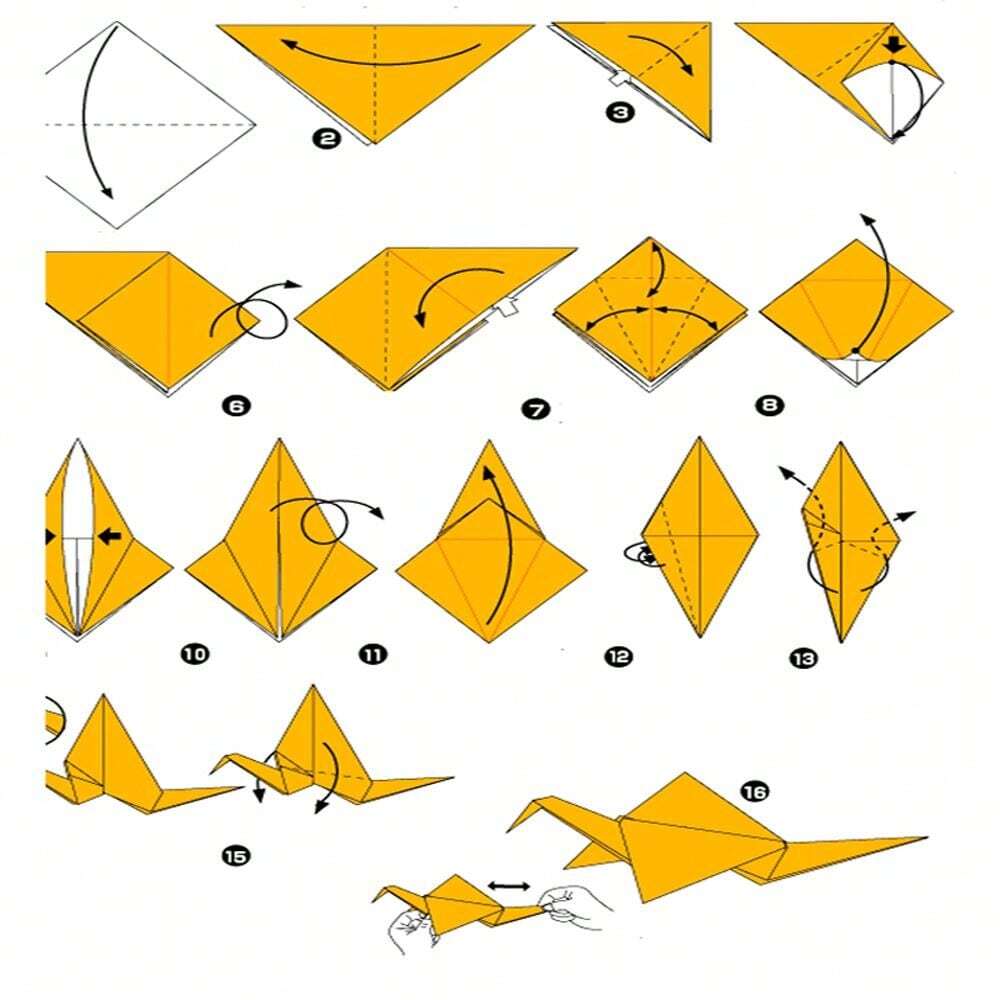 2

3

6

7

8

10

11

12

13

15

16