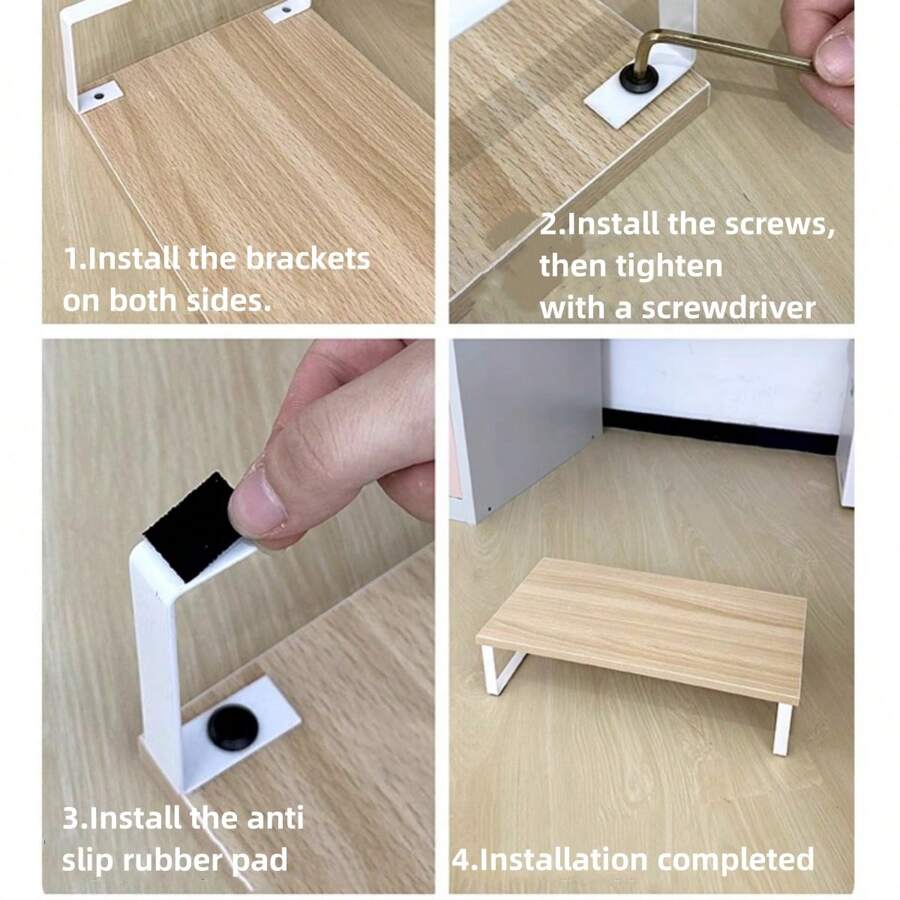 1.Install the brackets on both sides.

2.Install the screws, then tighten with a screwdriver

3.Install the anti slip rubber pad

4.Installation completed