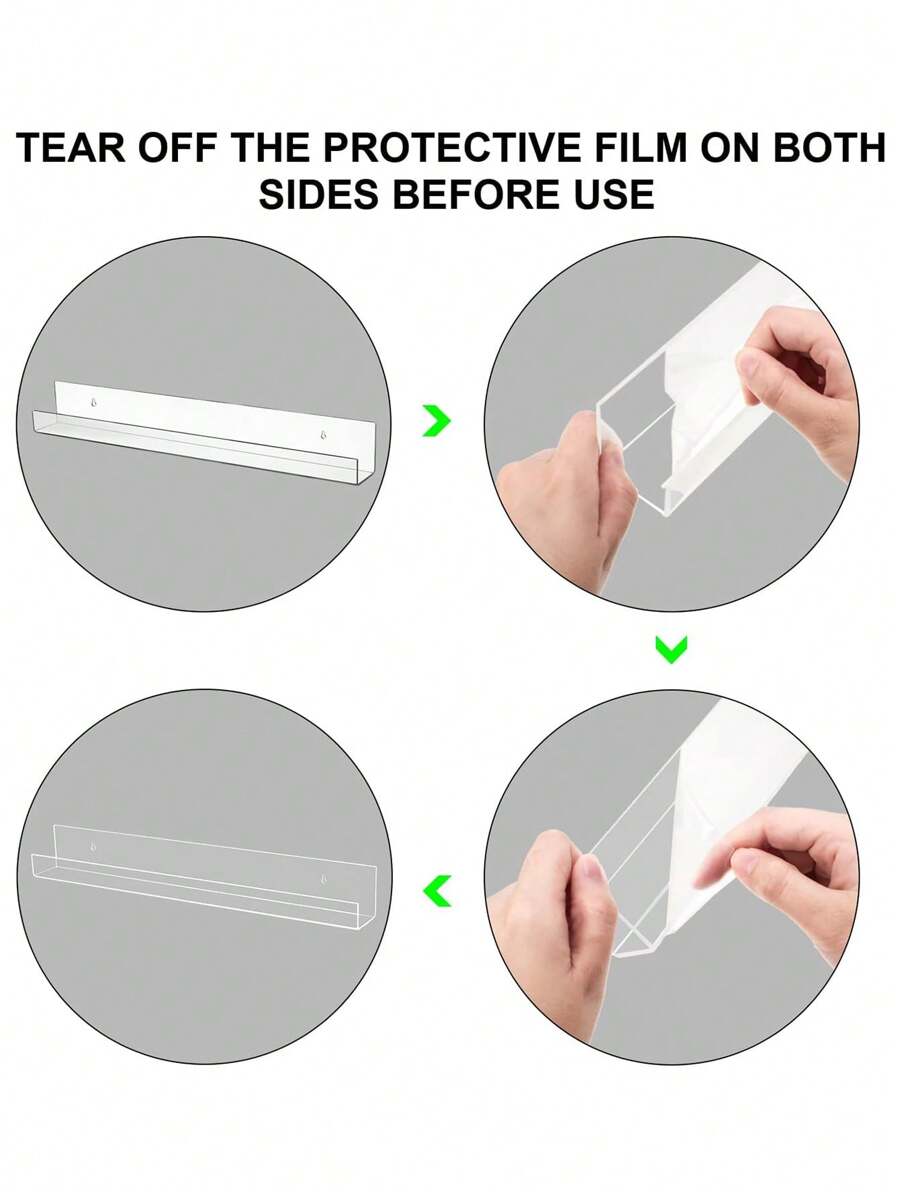 TEAR OFF THE PROTECTIVE FILM ON BOTH SIDES BEFORE USE