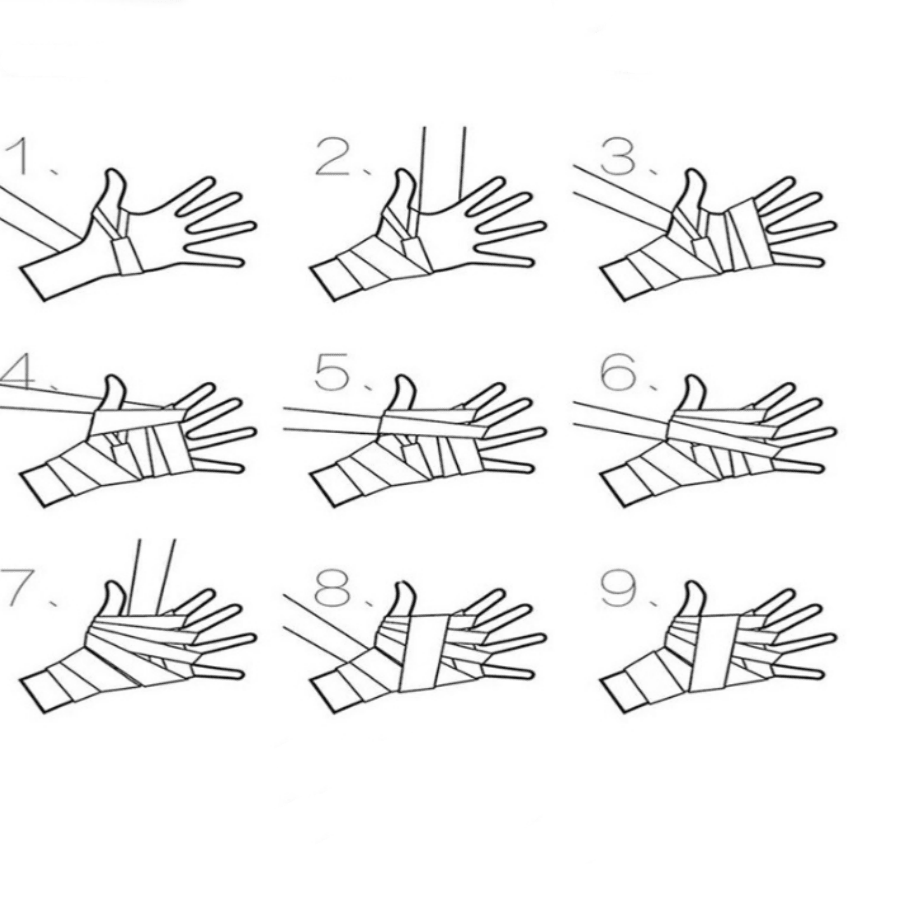 1.

2.

3.

4.

5.

6.

7.

8.

9.