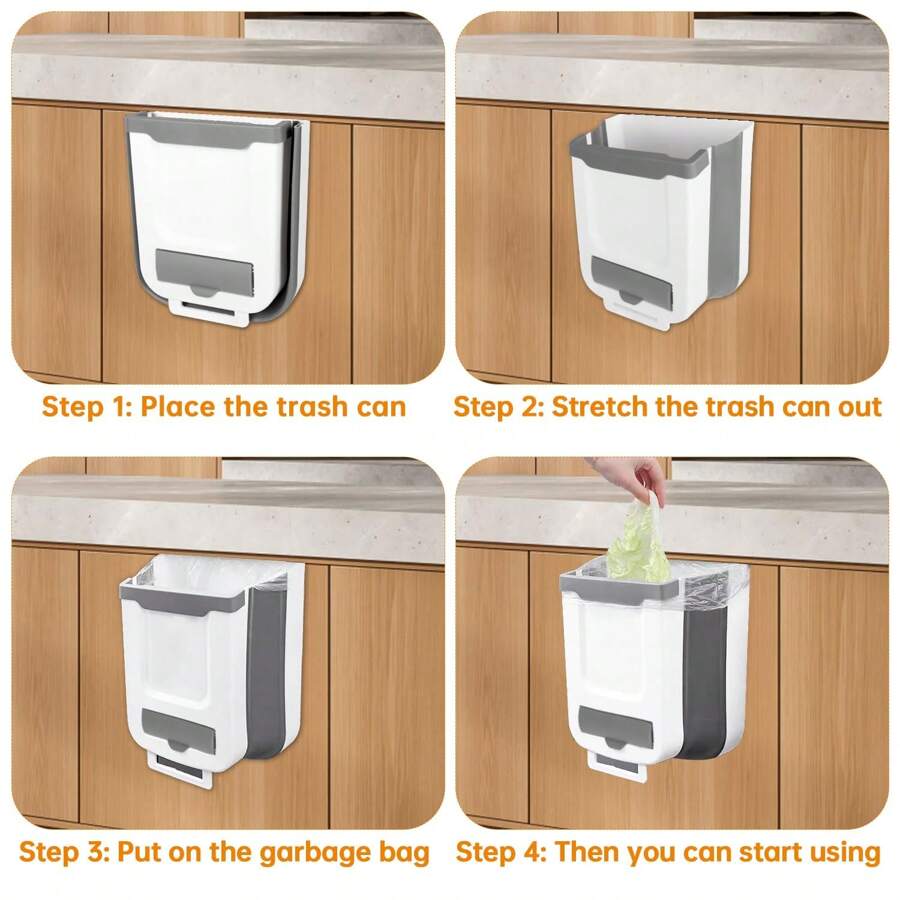 Step 1: Place the trash can

Step 2: Stretch the trash can out

Step 3: Put on the garbage bag

Step 4: Then you can start using