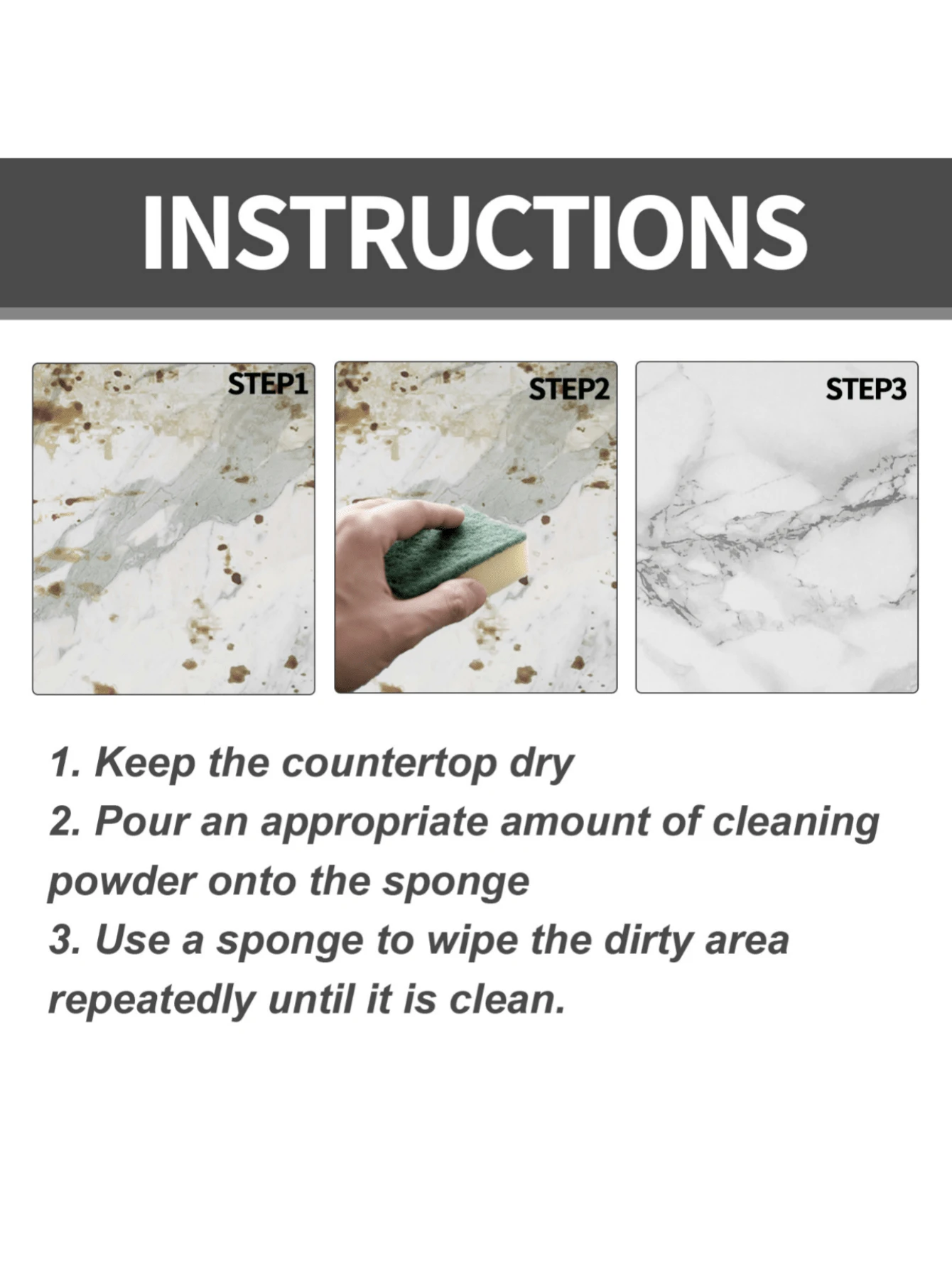 INSTRUCTIONS

STEP1

STEP2

STEP3

1. Keep the countertop dry
2. Pour an appropriate amount of cleaning powder onto the sponge
3. Use a sponge to wipe the dirty area repeatedly until it is clean.