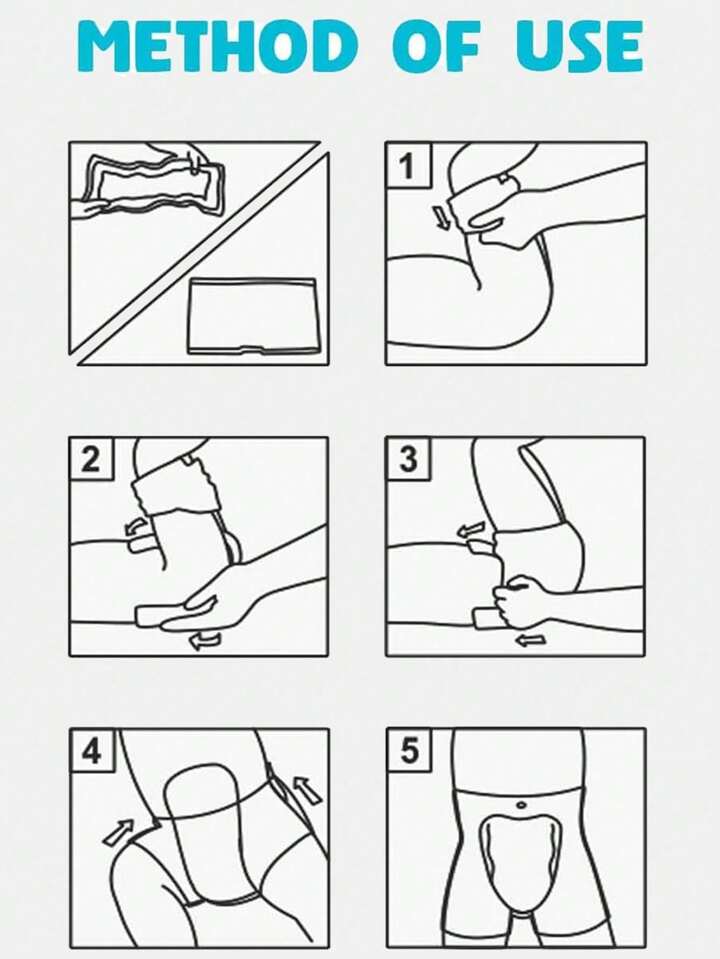 METHOD OF USE

1

2

3

4

5