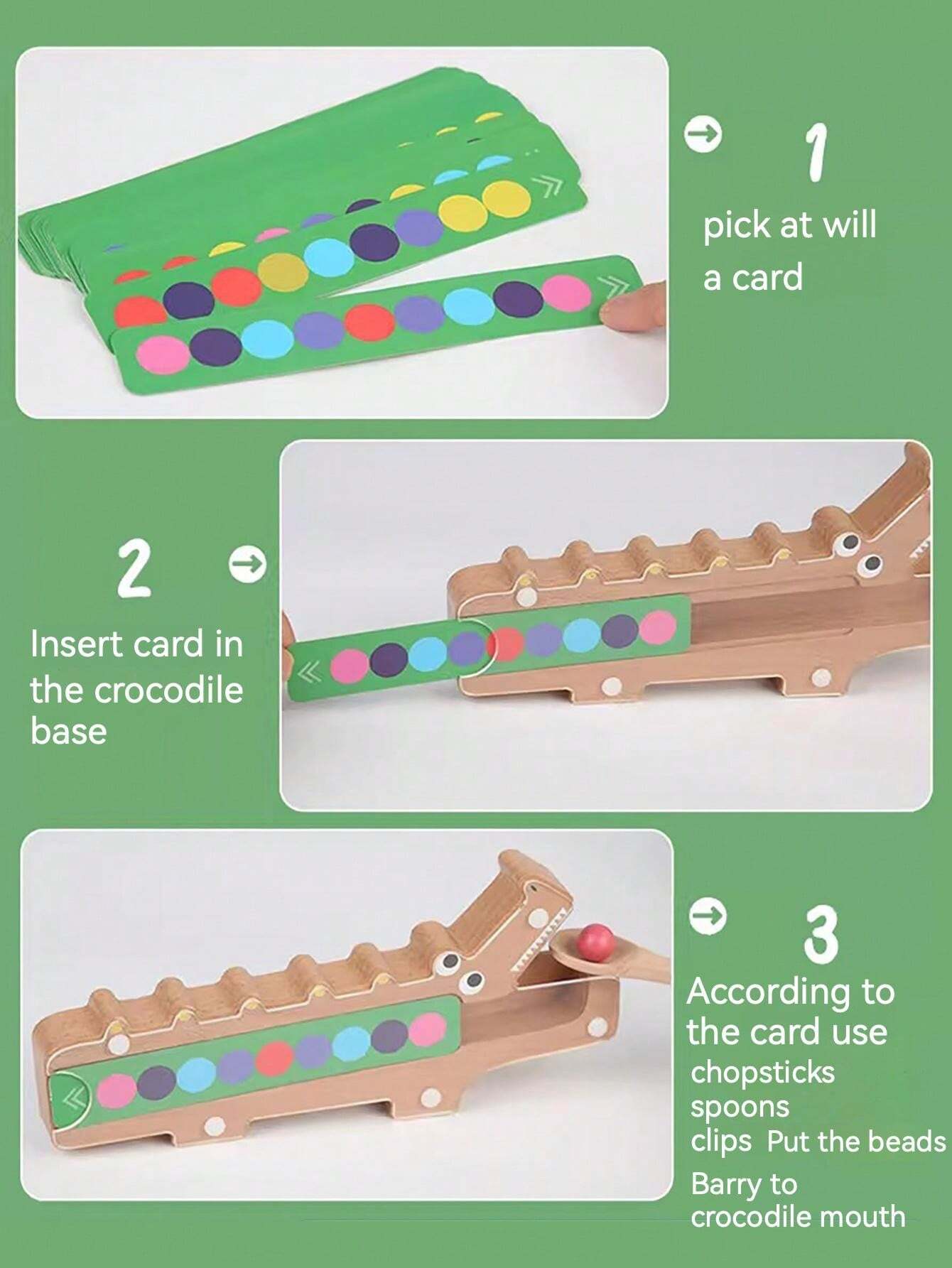 1

pick at will a card

2

Insert card in the crocodile base

3

According to the card use

chopsticks

spoons

clips Put the beads

Barry to crocodile mouth