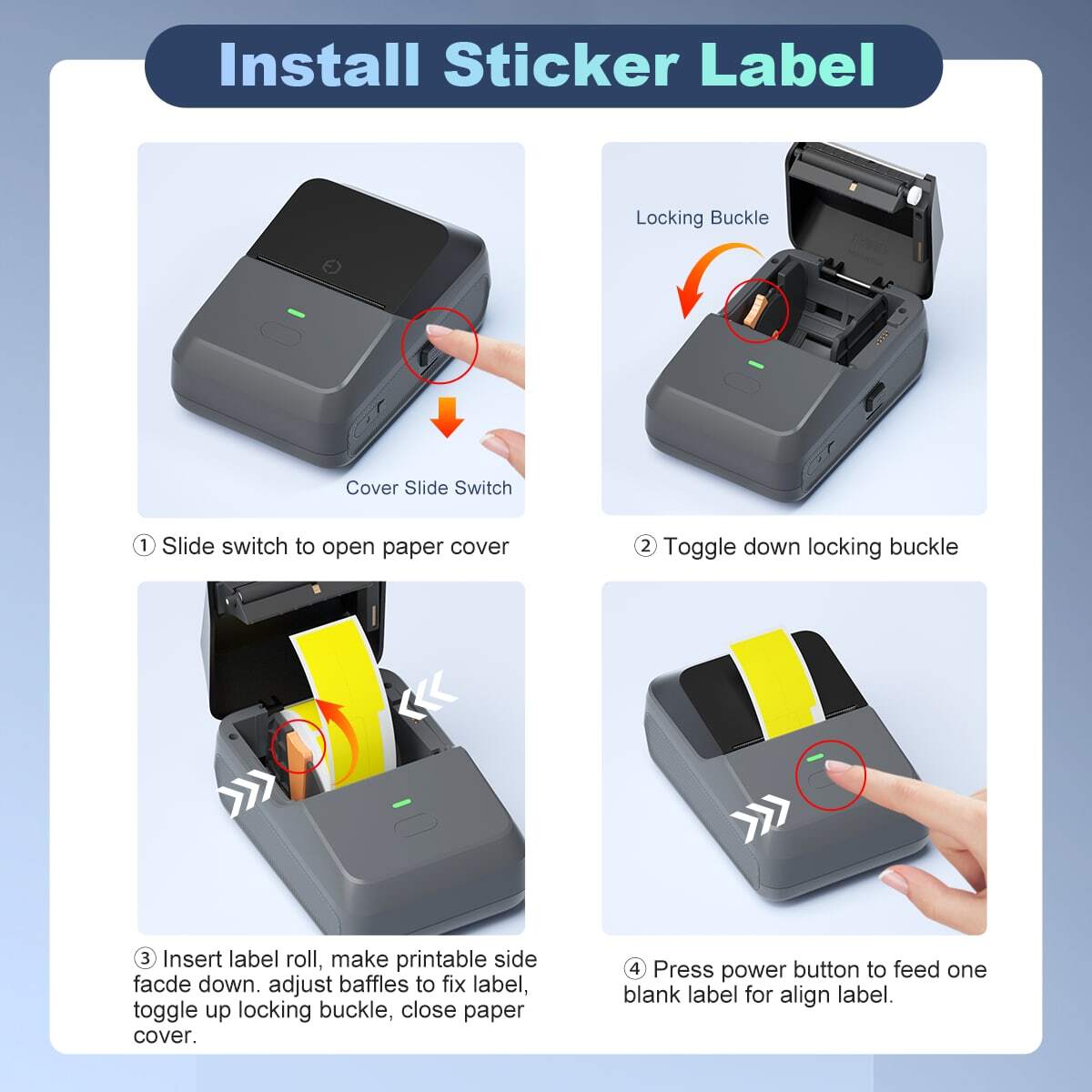 Install Sticker Label

Cover Slide Switch

① Slide switch to open paper cover

Locking Buckle

② Toggle down locking buckle

③ Insert label roll, make printable side facde down. adjust baffles to fix label, toggle up locking buckle, close paper cover.

④ Press power button to feed one blank label for align label.