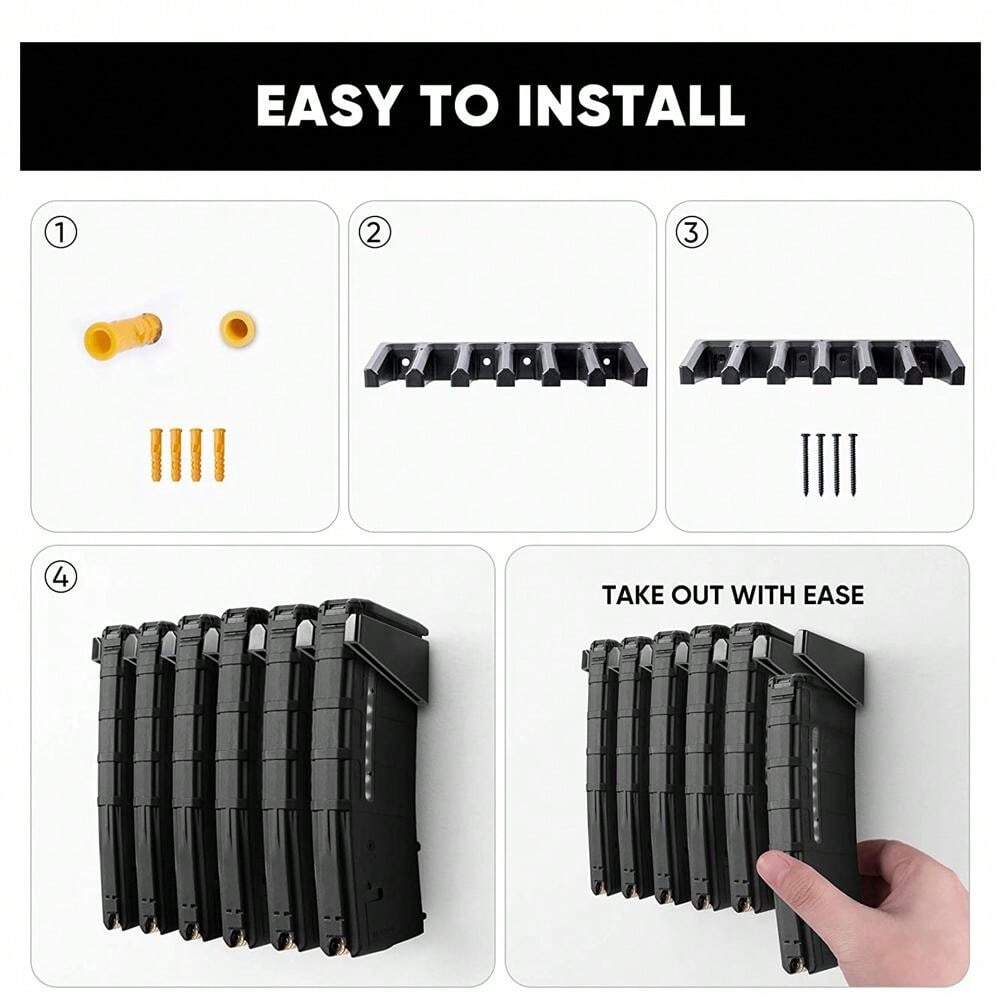 EASY TO INSTALL

①

②

③

④

TAKE OUT WITH EASE