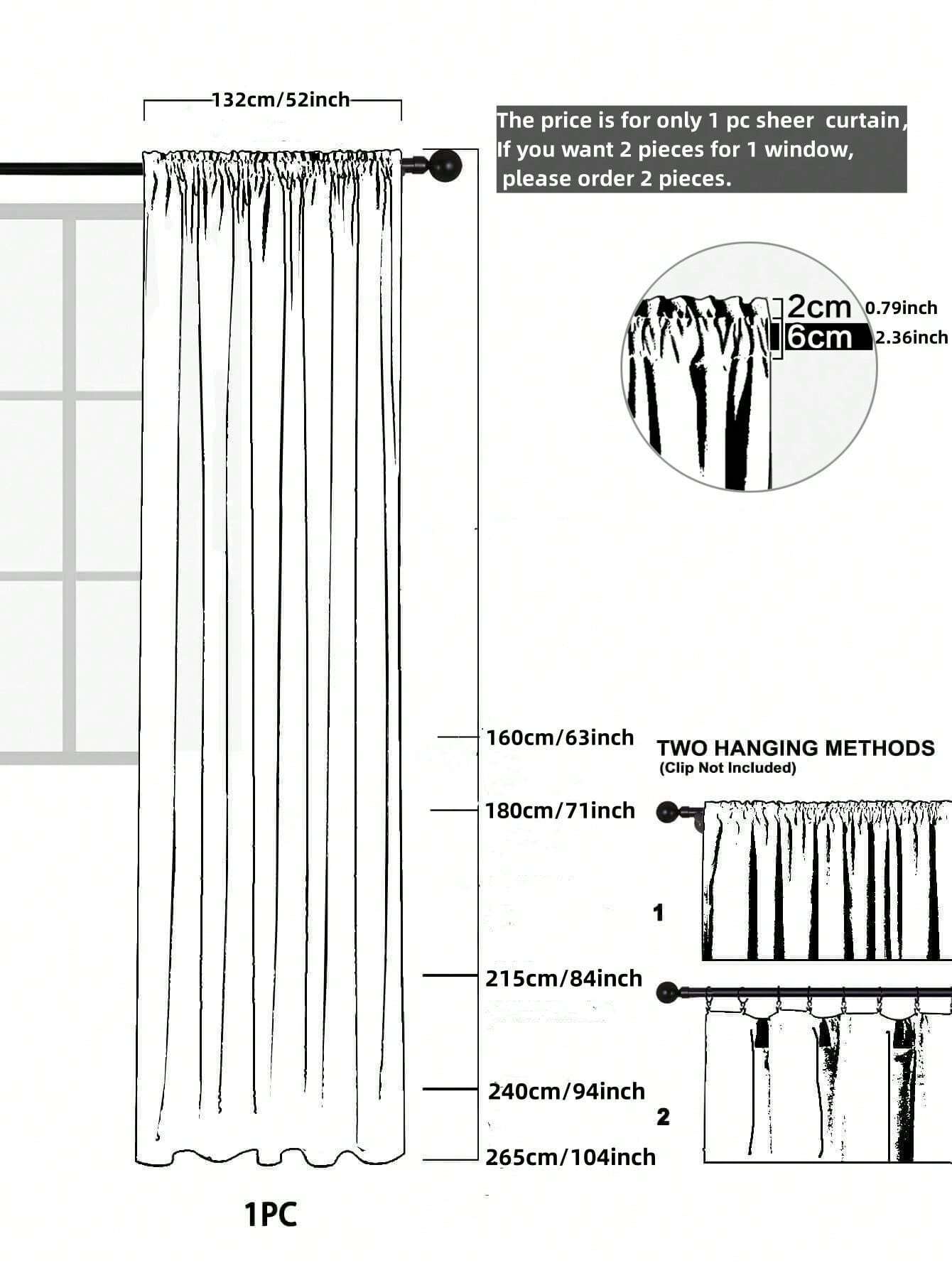 132cm/52inch

The price is for only 1 pc sheer curtain, If you want 2 pieces for 1 window, please order 2 pieces.

2cm 0.79inch
6cm 2.36inch

160cm/63inch
180cm/71inch
215cm/84inch
240cm/94inch
265cm/104inch

TWO HANGING METHODS
(Clip Not Included)

1

2

1PC